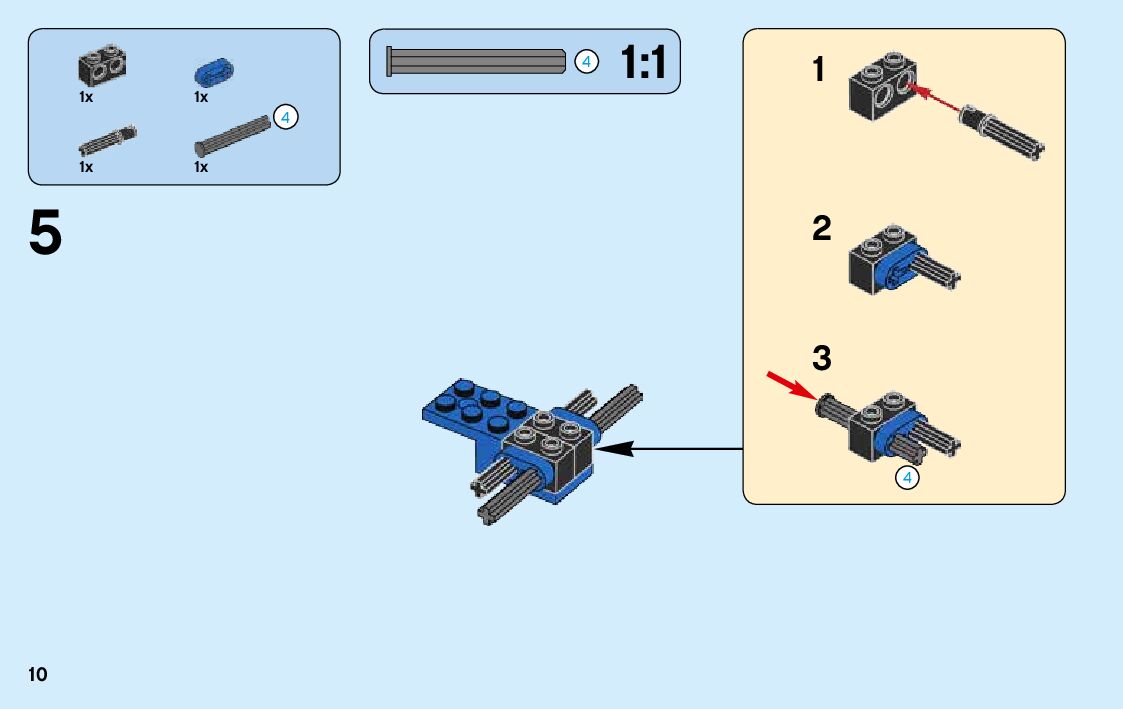 1x

1x

1x

1x

4

4

1:1

5

1

2

3

4

10