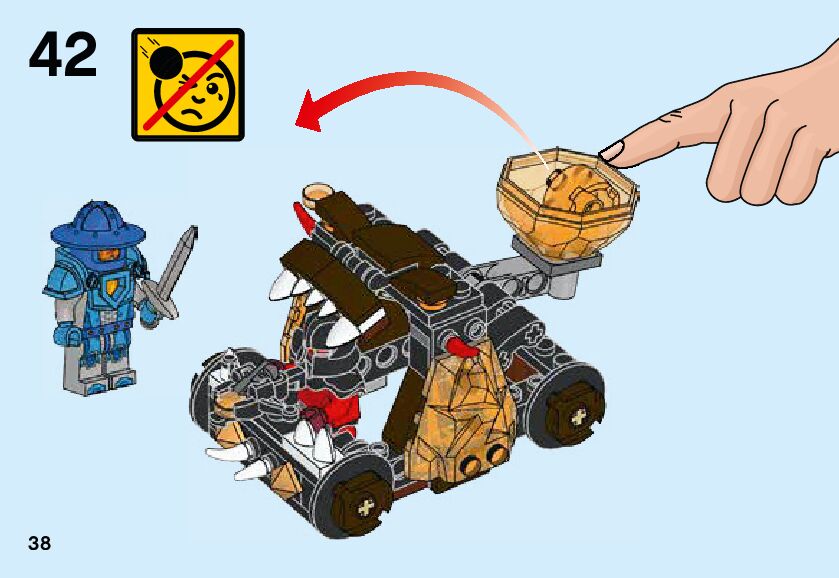 42

38