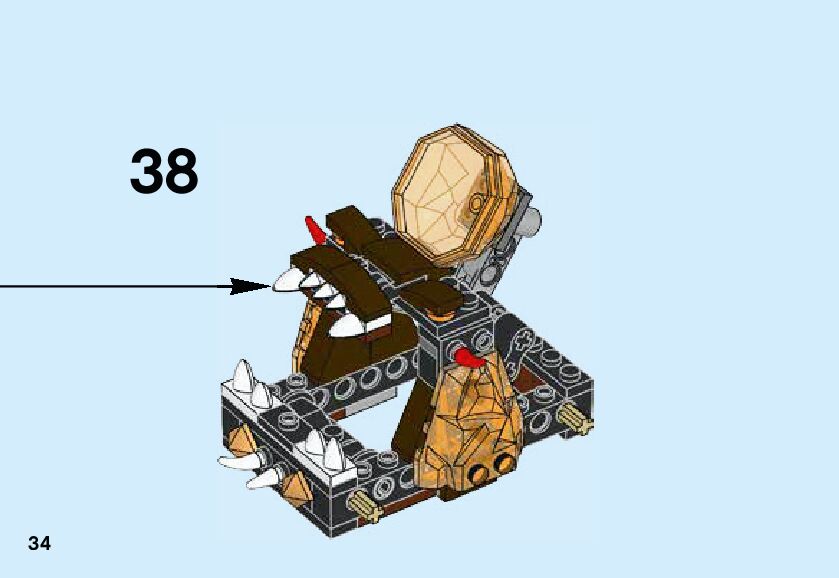 38

34