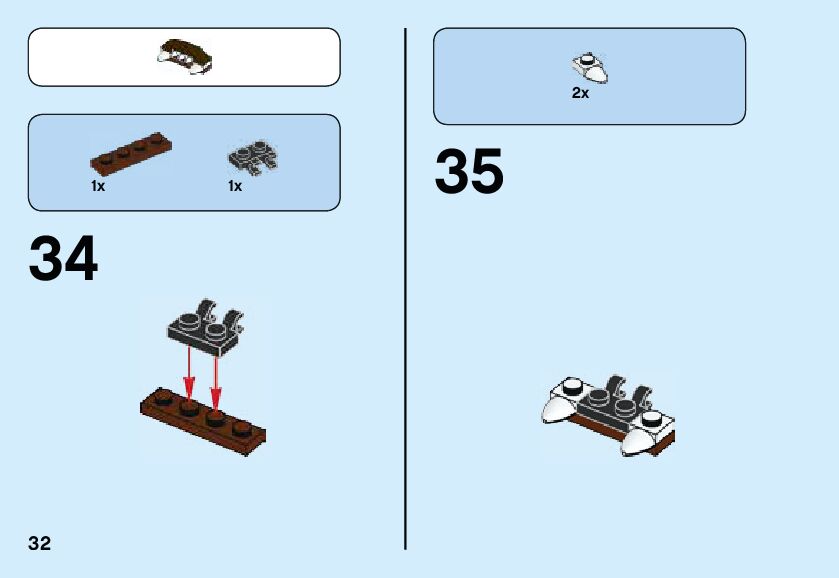 1x

1x

34

32

2x

35