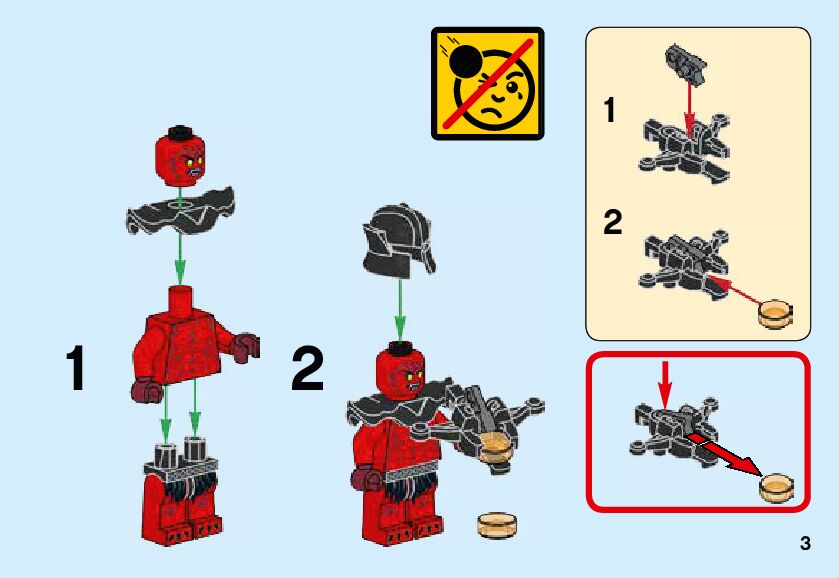 1

2

1

2

3