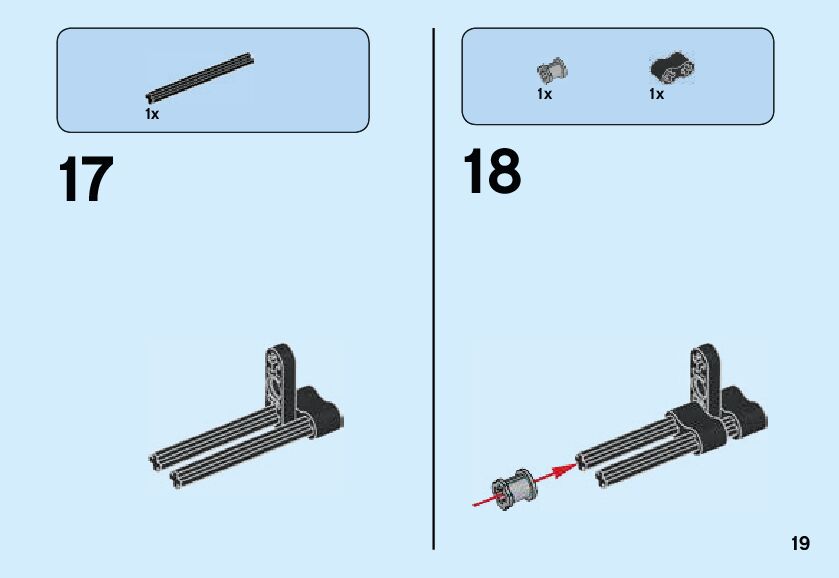 1x

17

1x

1x

18

19