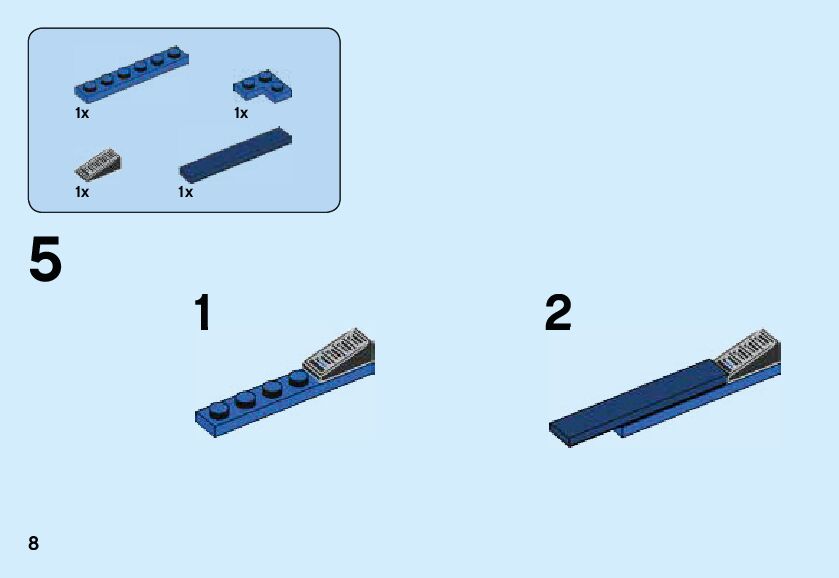 1x
1x
1x
1x

5

1

2

8