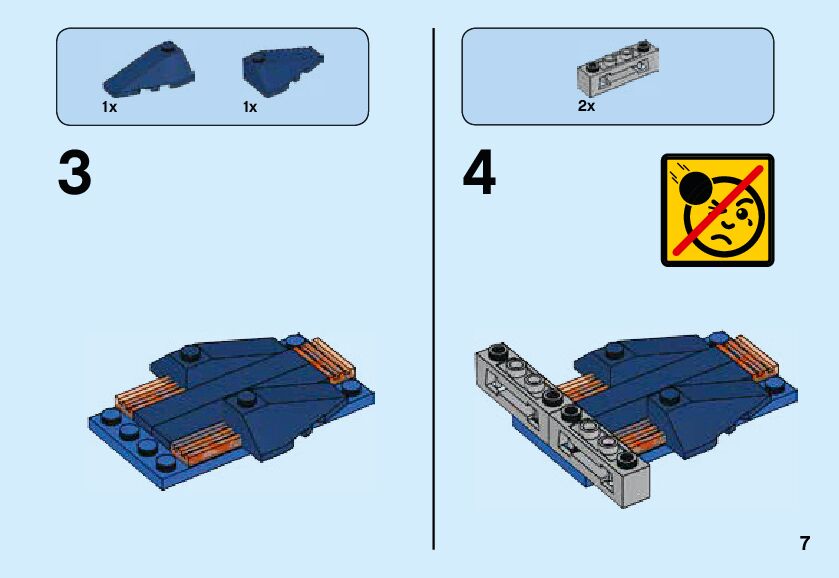 1x

1x

3

2x

4

7