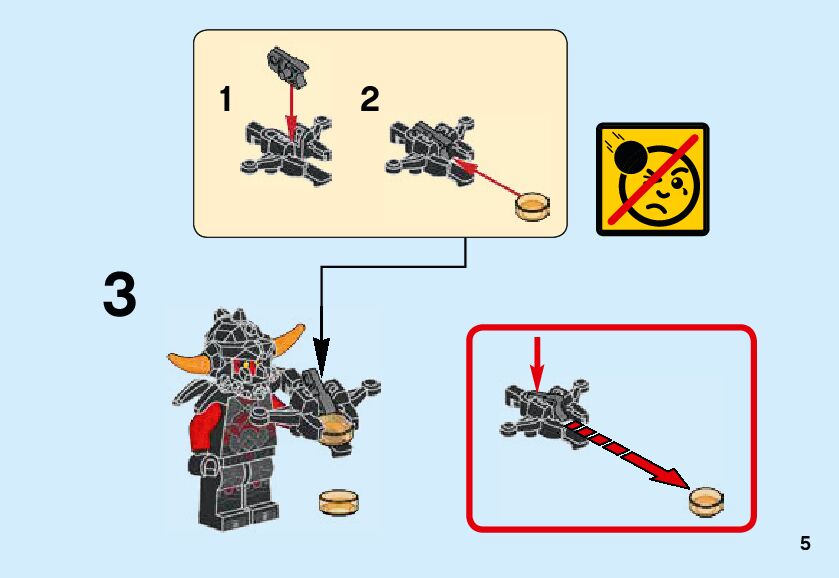 1
2
3
5