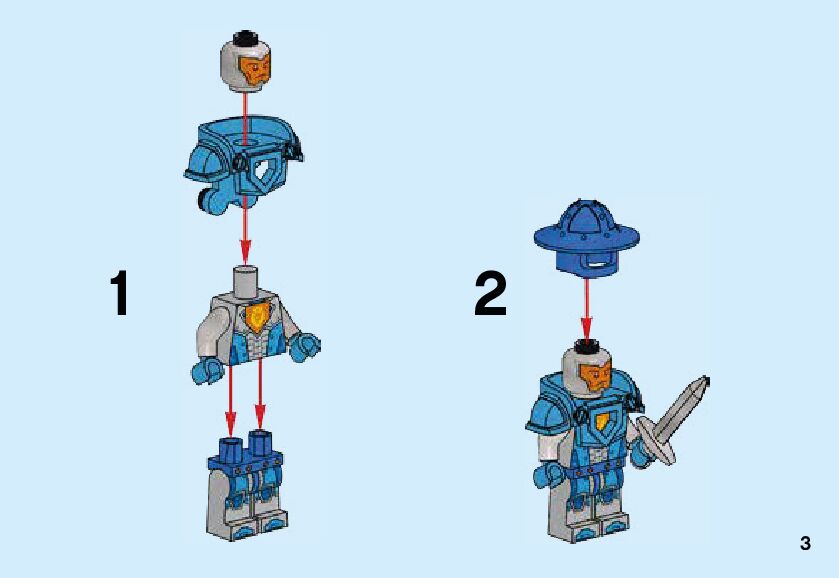 1

2

3