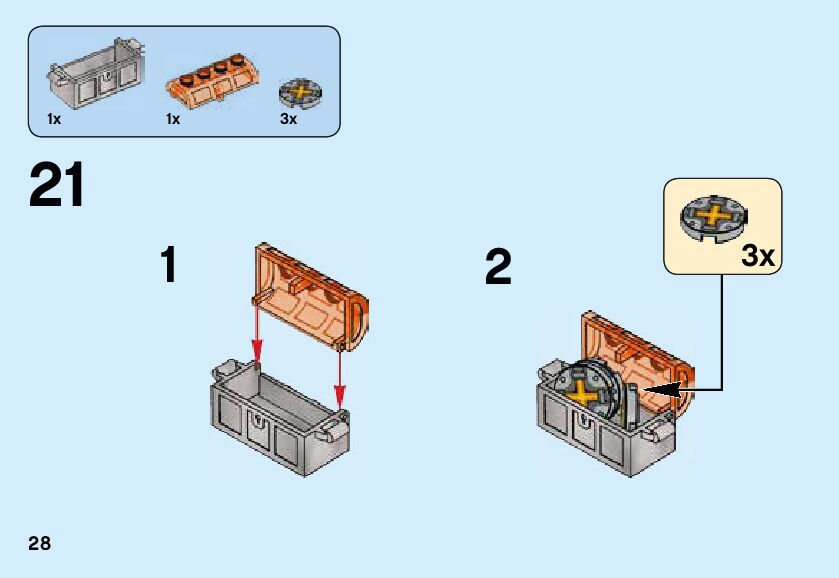 1x 1x 3x

21

1

2

3x

28