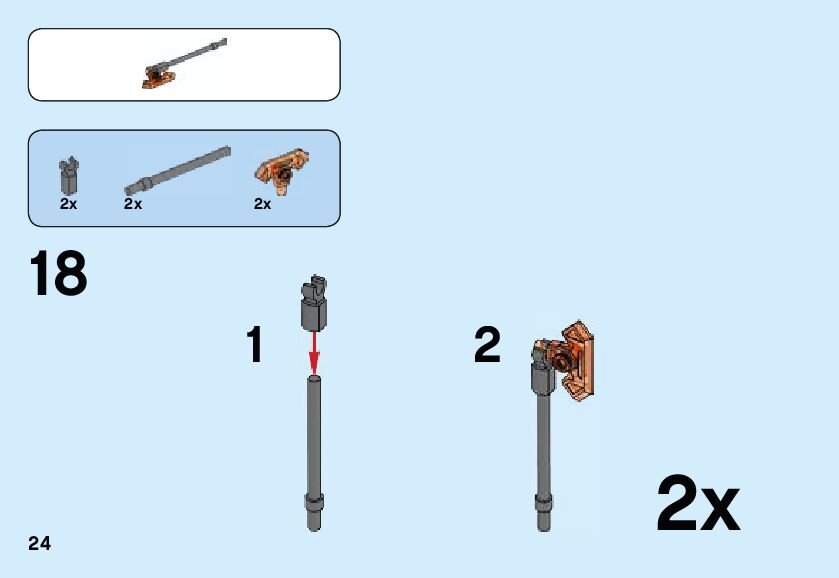 2x
2x
2x

18

1

2

2x

24