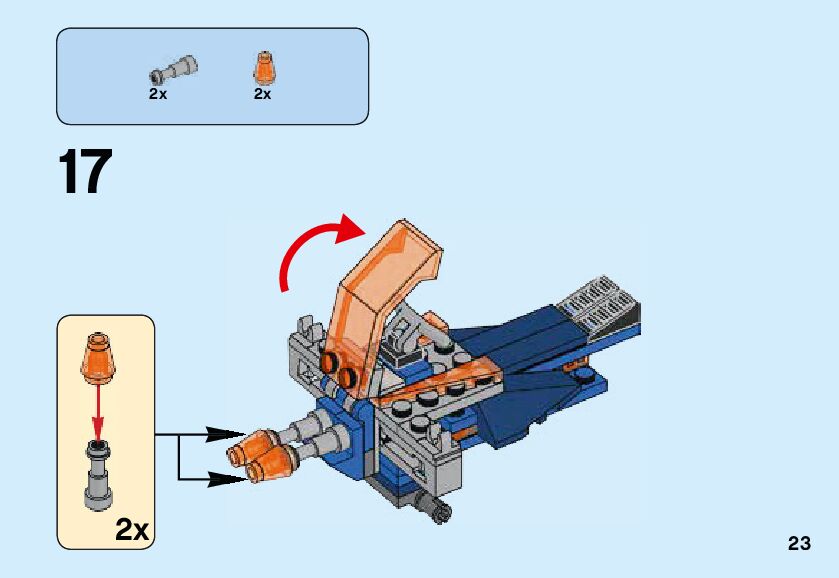 2x
2x

17

2x

23