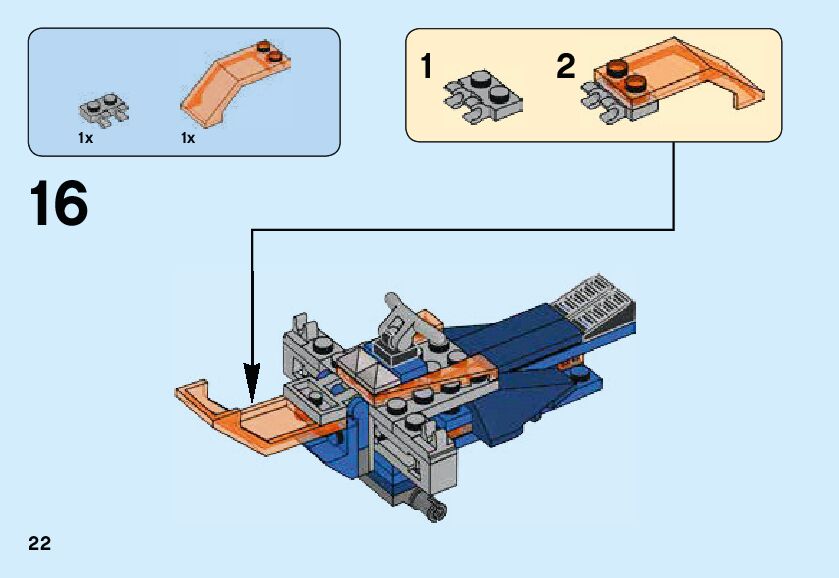 1x

1x

1

2

16

22