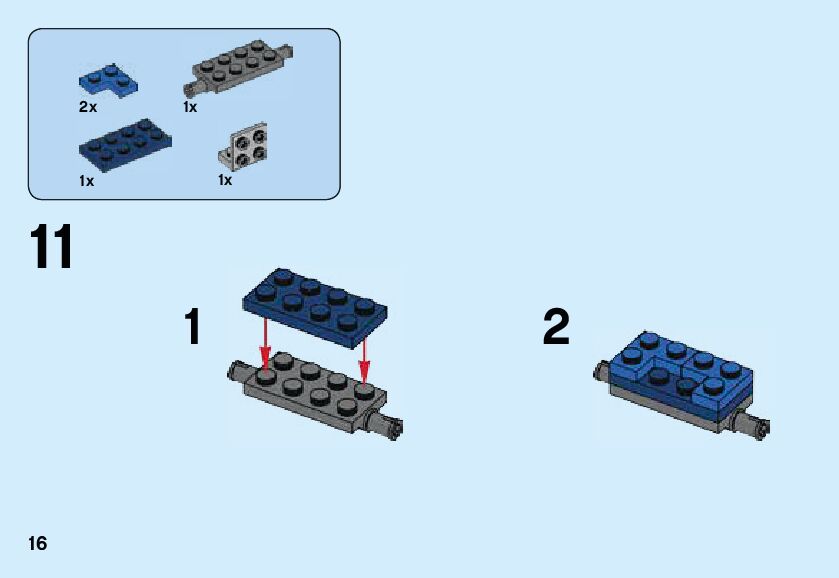 2x
1x
1x
1x

11

1

2

16