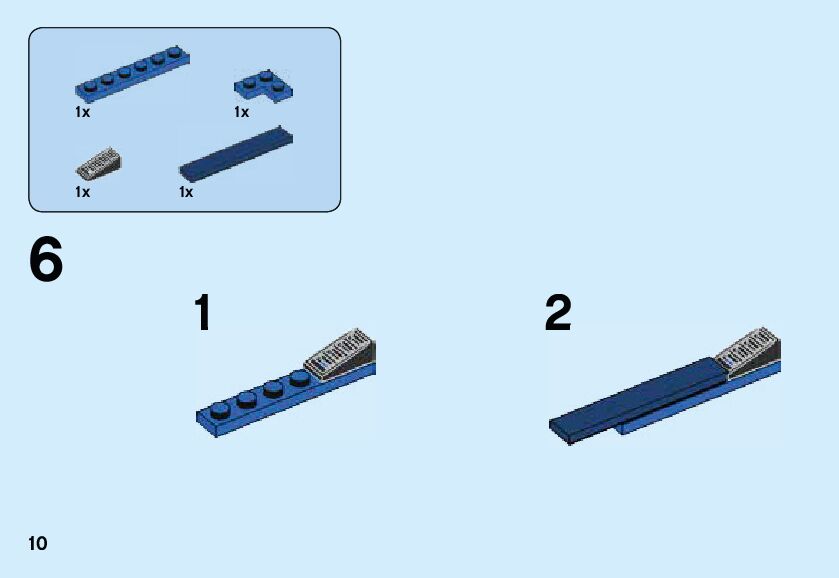 1x
1x
1x
1x

6

1

2

10