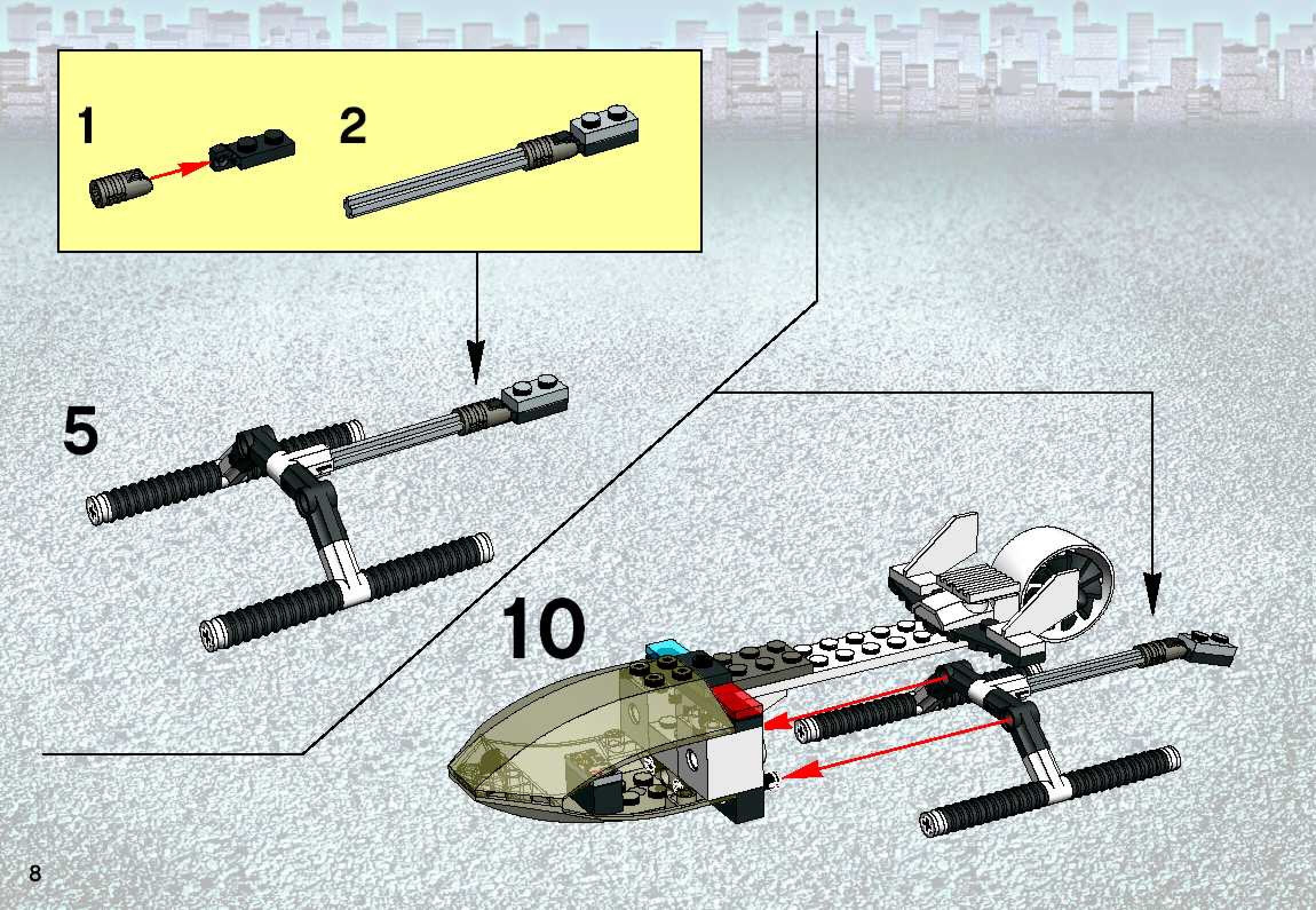 1

2

5

10

8