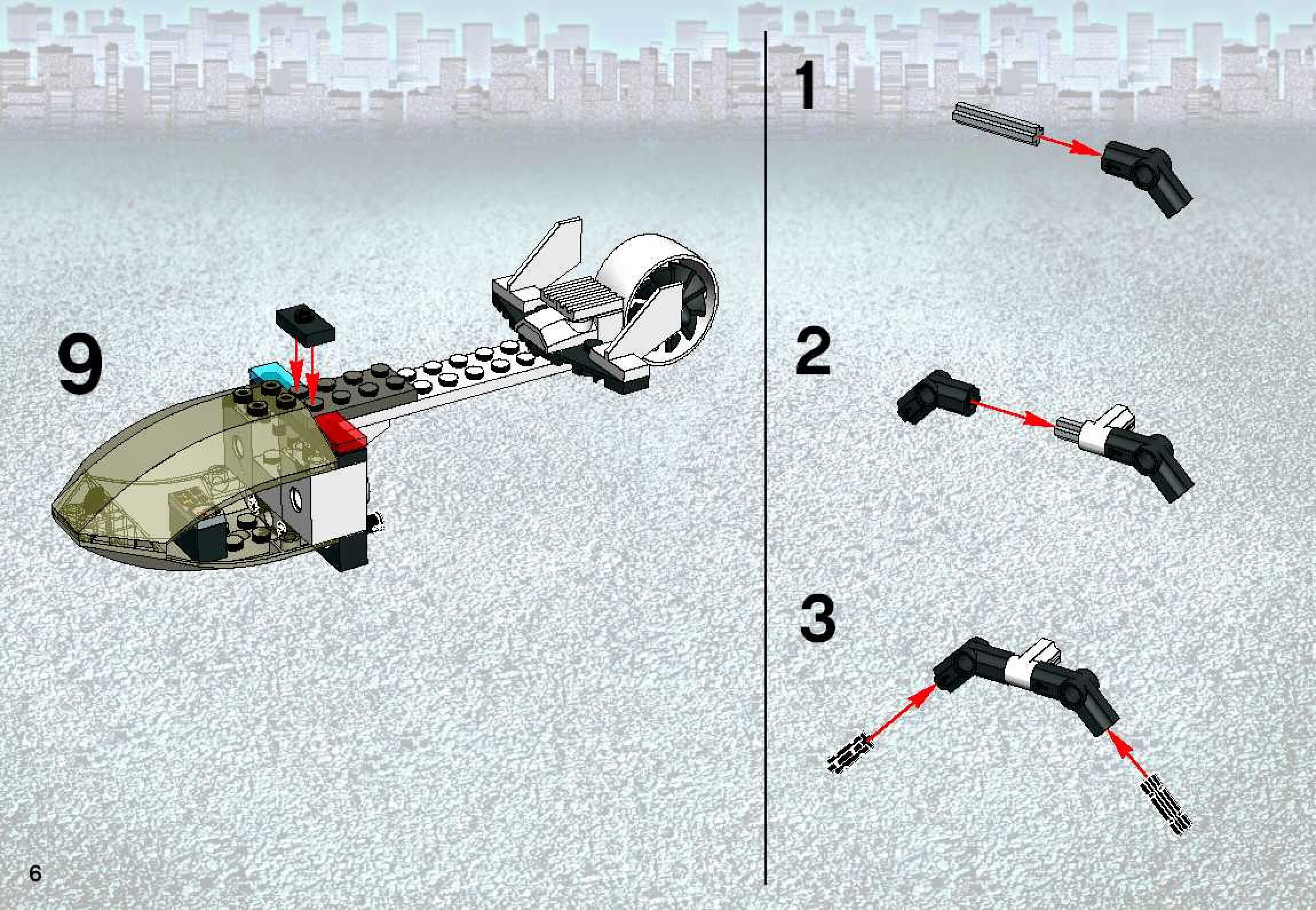 9

1

2

3

6