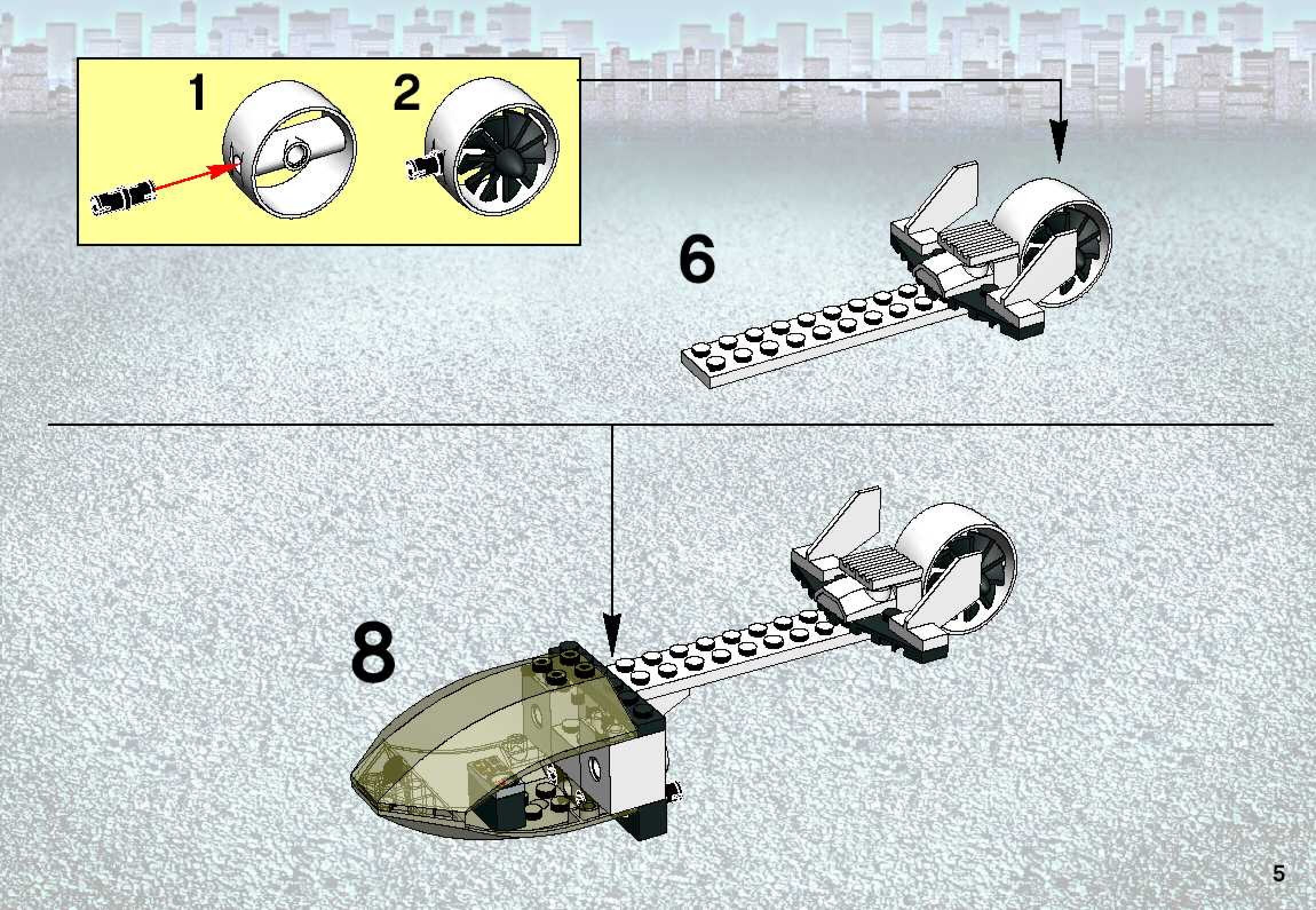 1
2
6
8
5