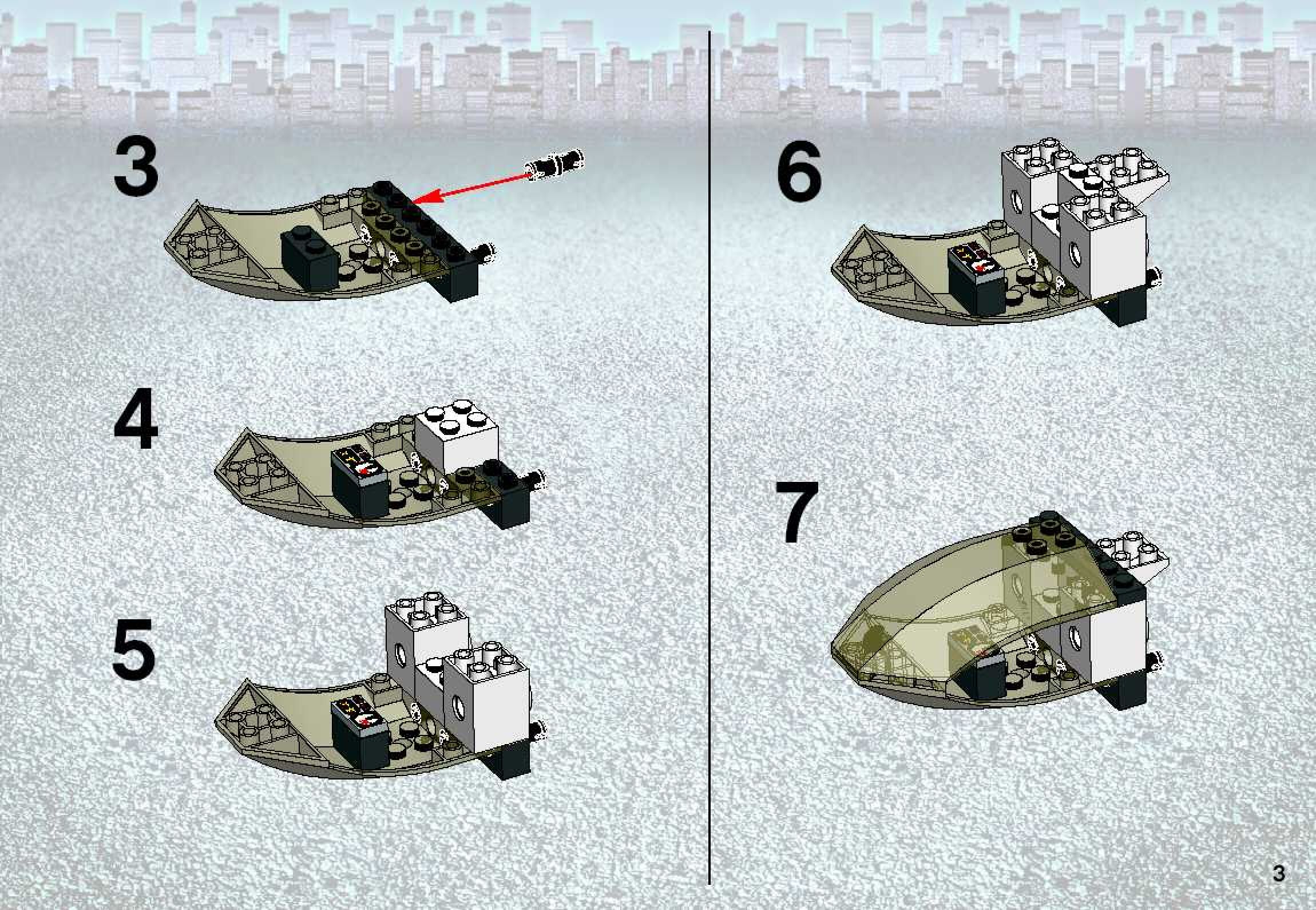 3

4

5

6

7

3