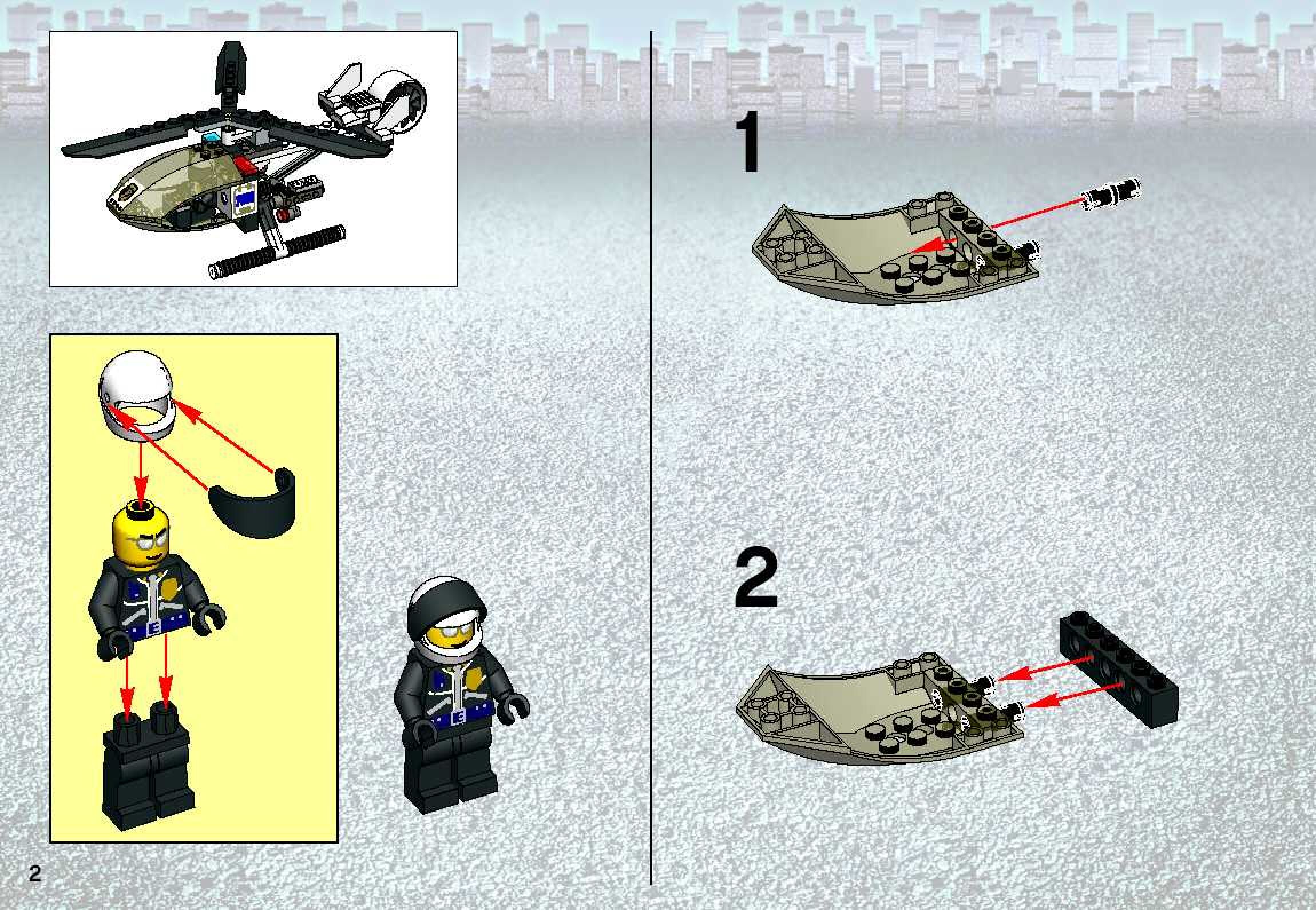 1

2

2