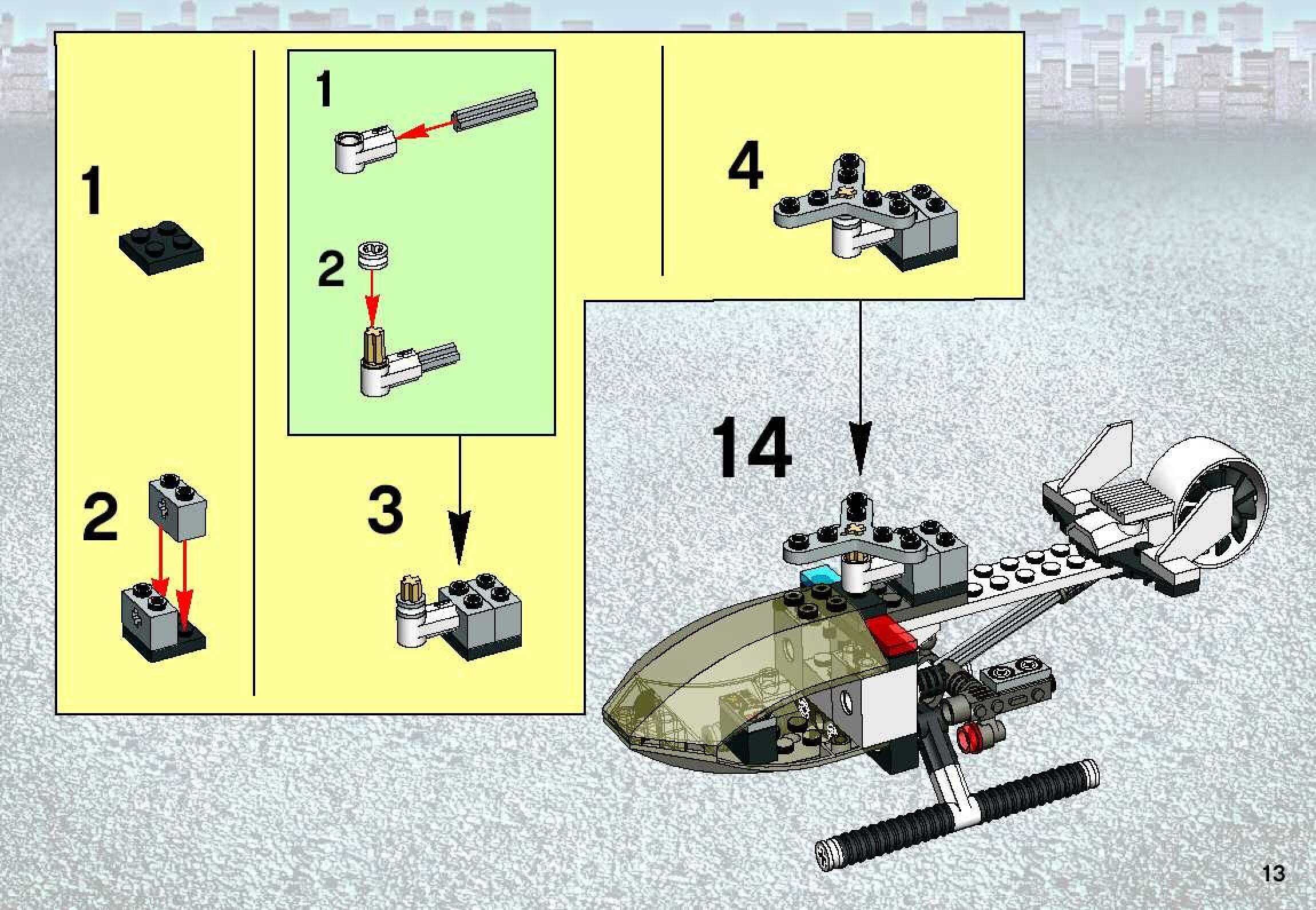 1

2

1

2

3

4

14

13