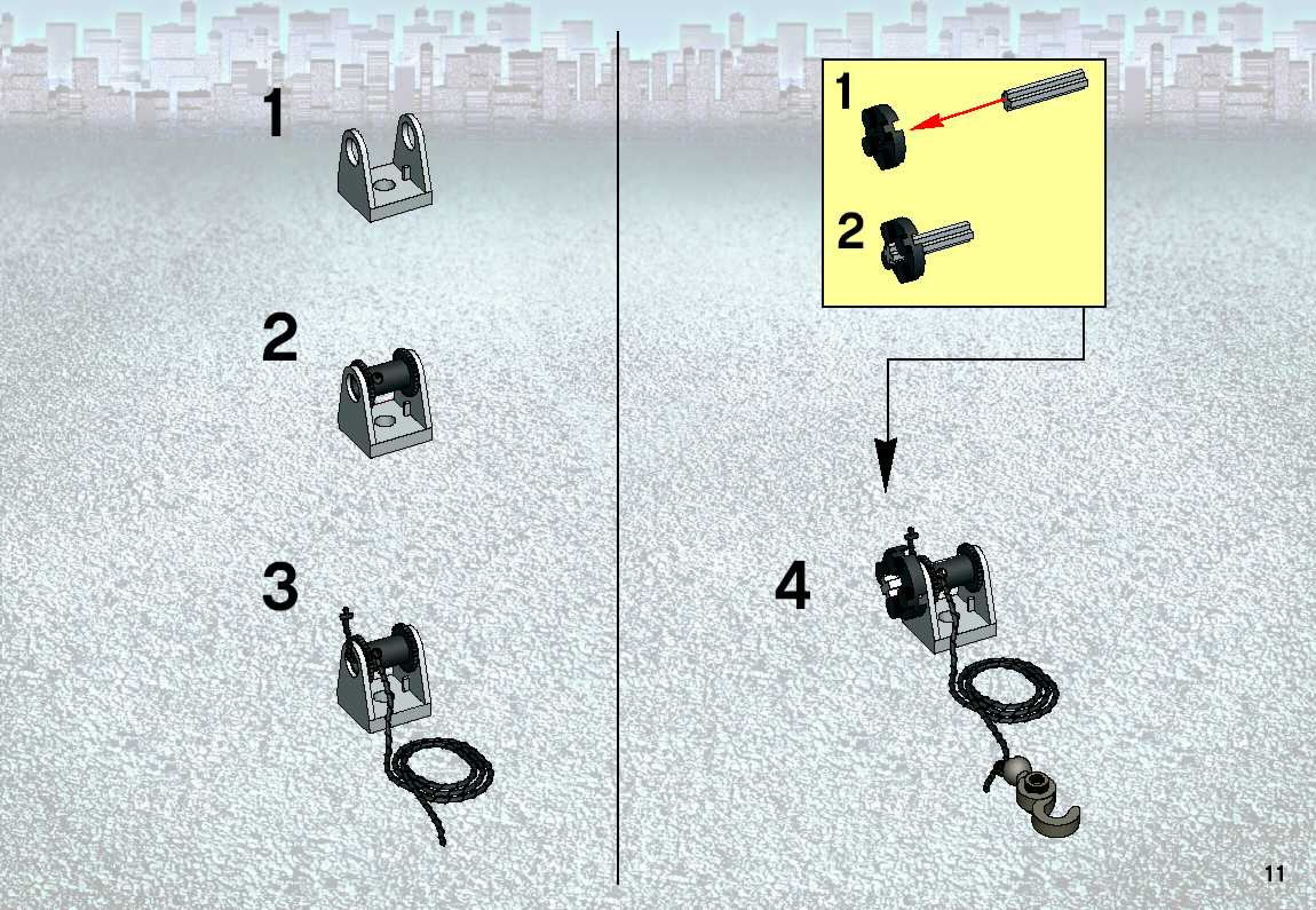 1

2

3

1

2

4

11