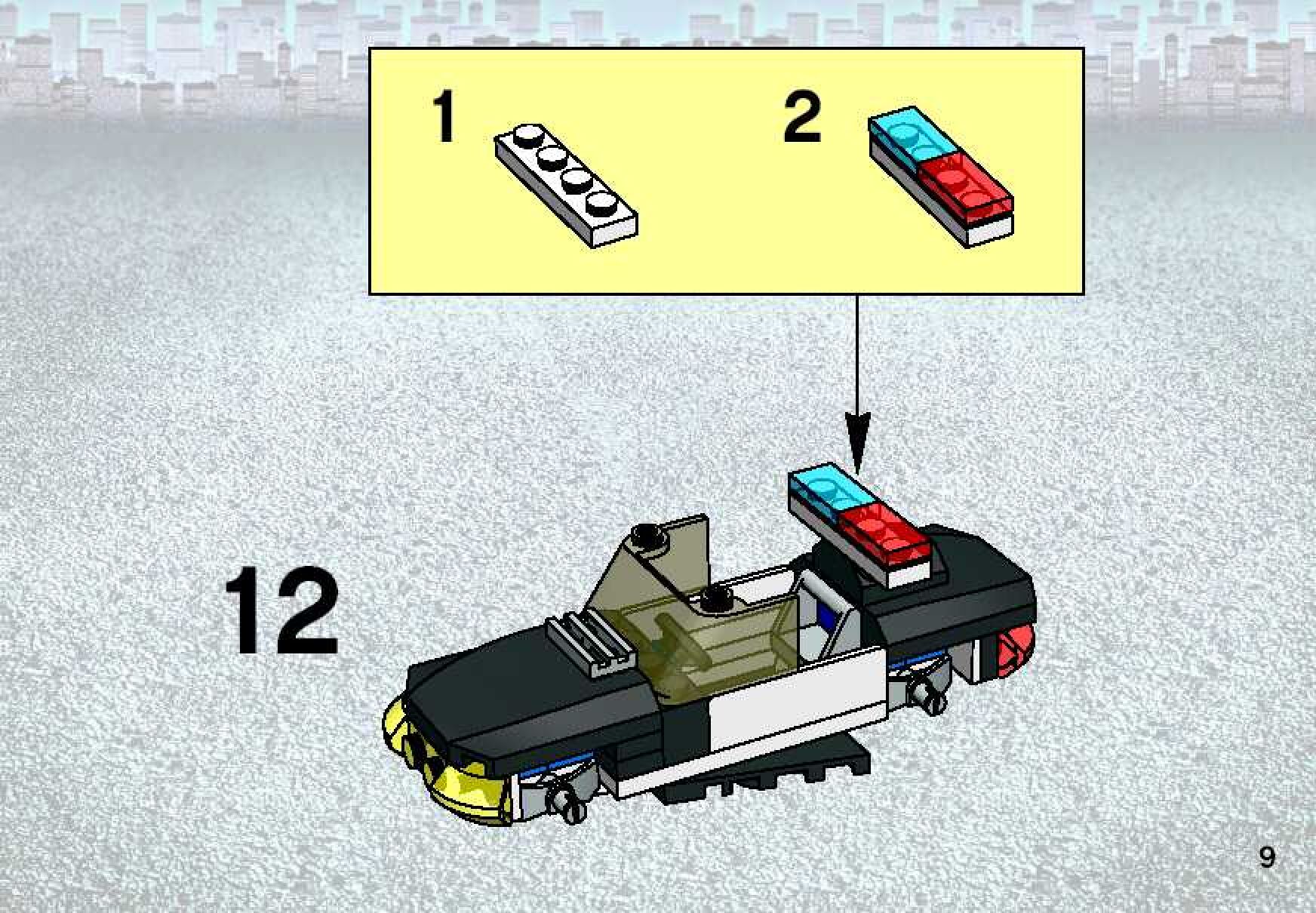 1

2

12

9