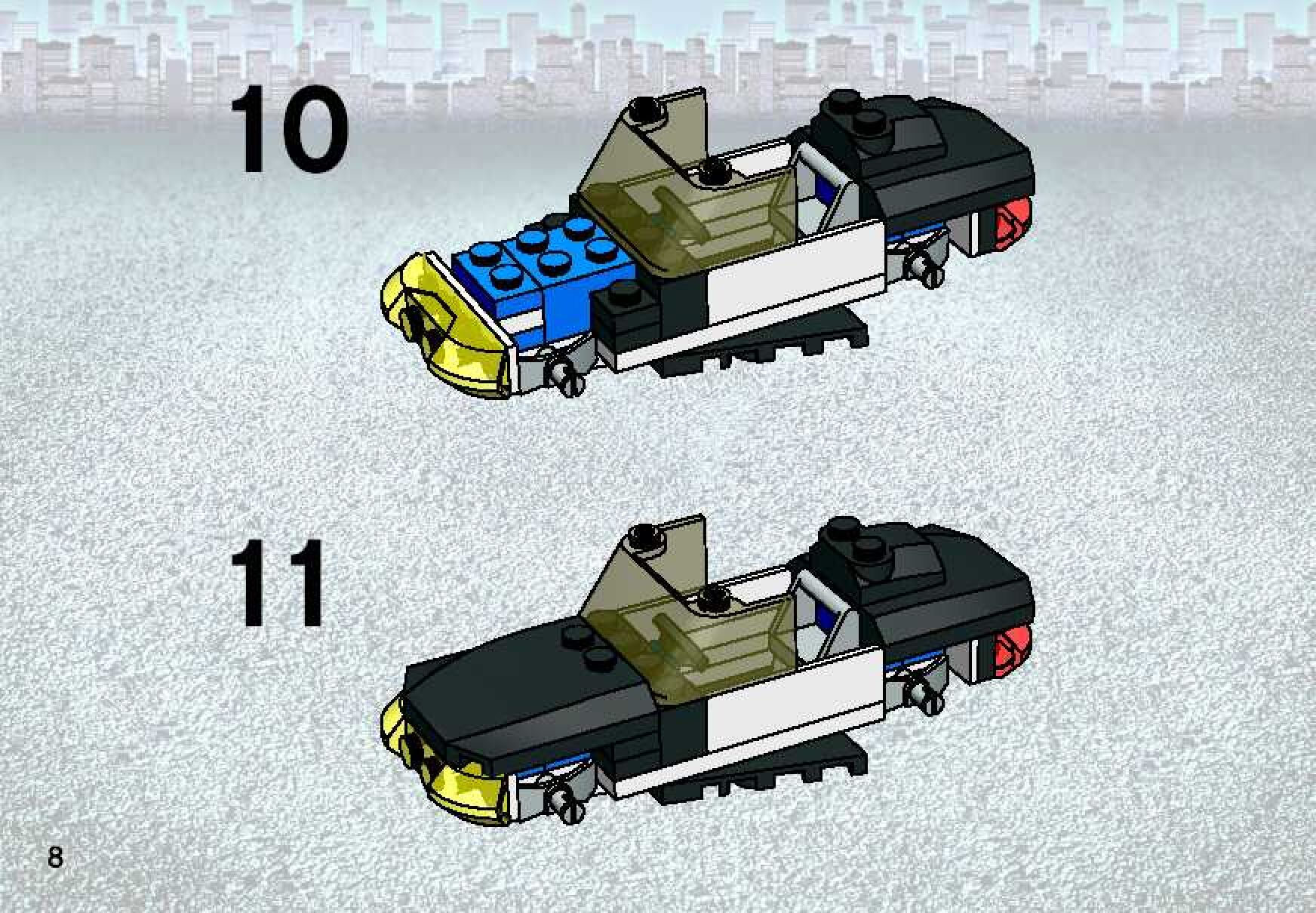 10

11

8