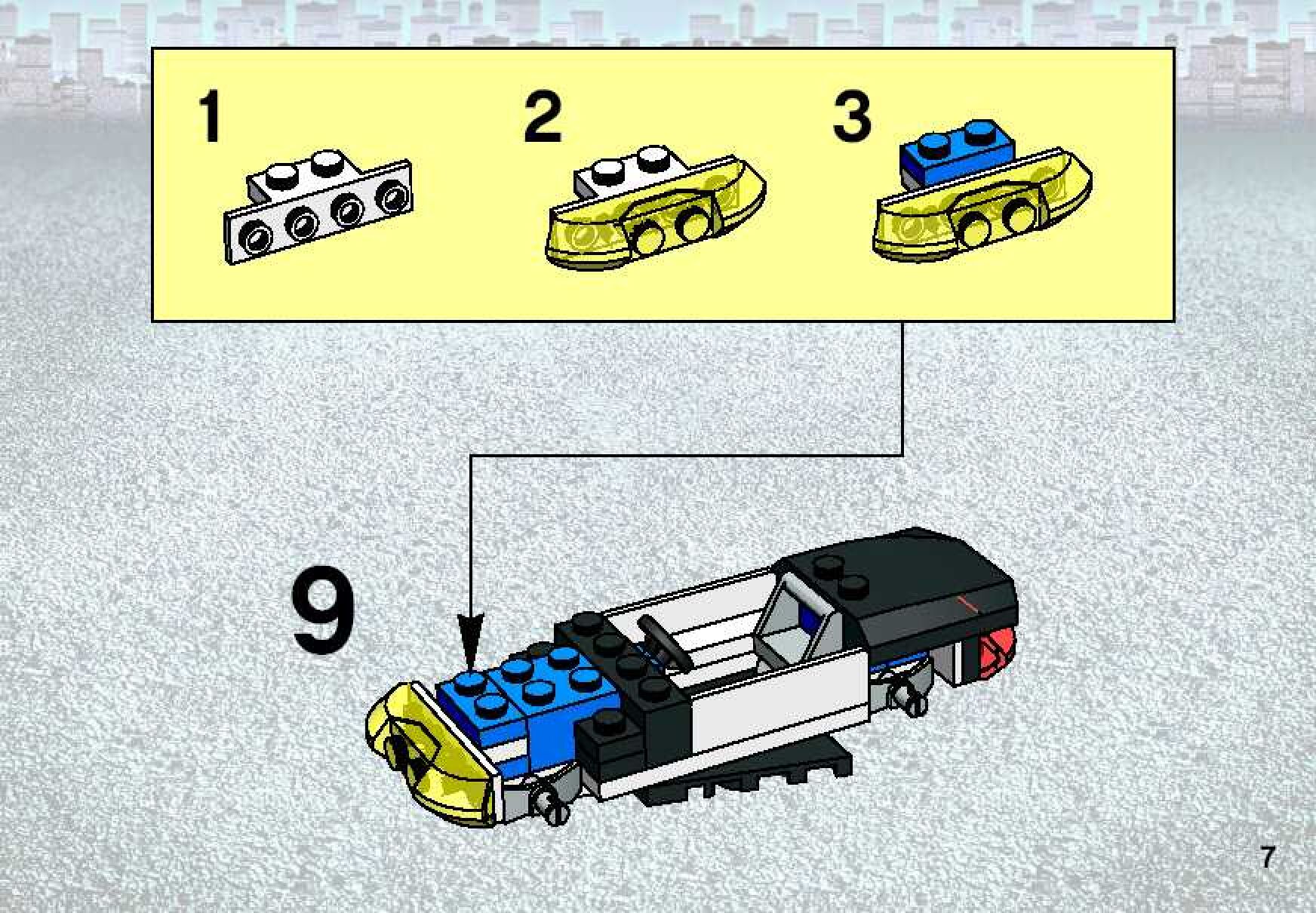 1

2

3

9

7