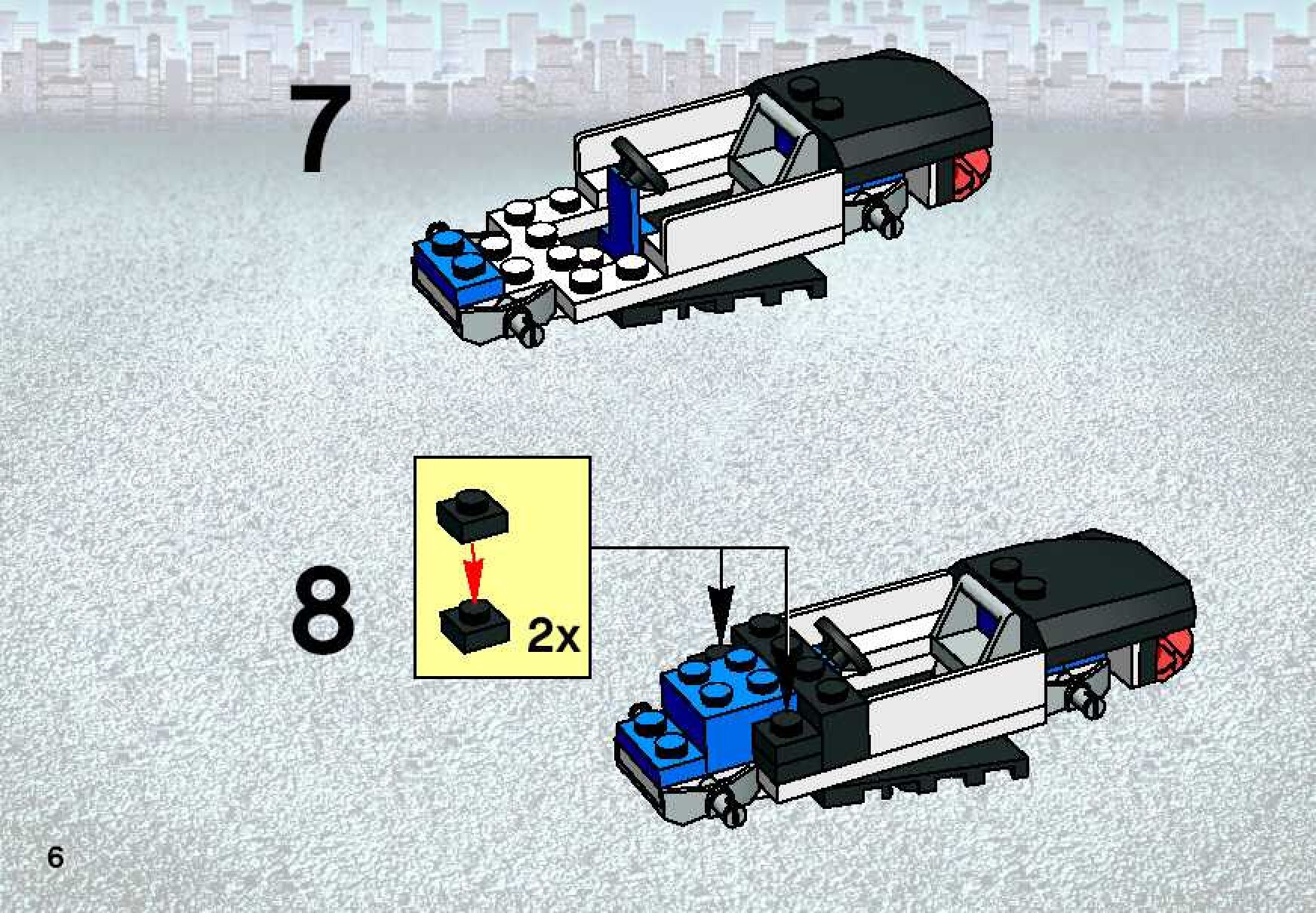 7

8

2x

6