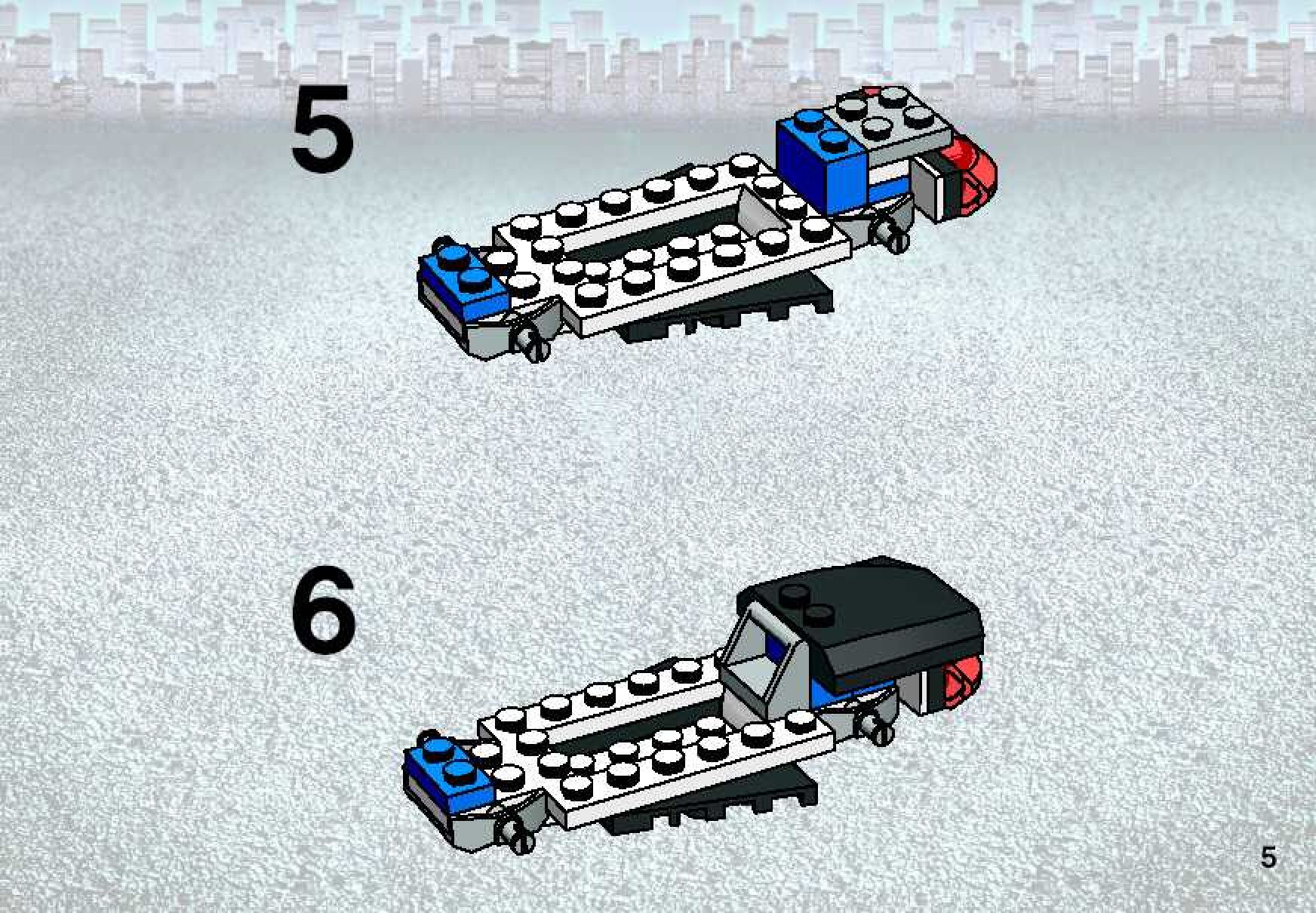 5

6

5