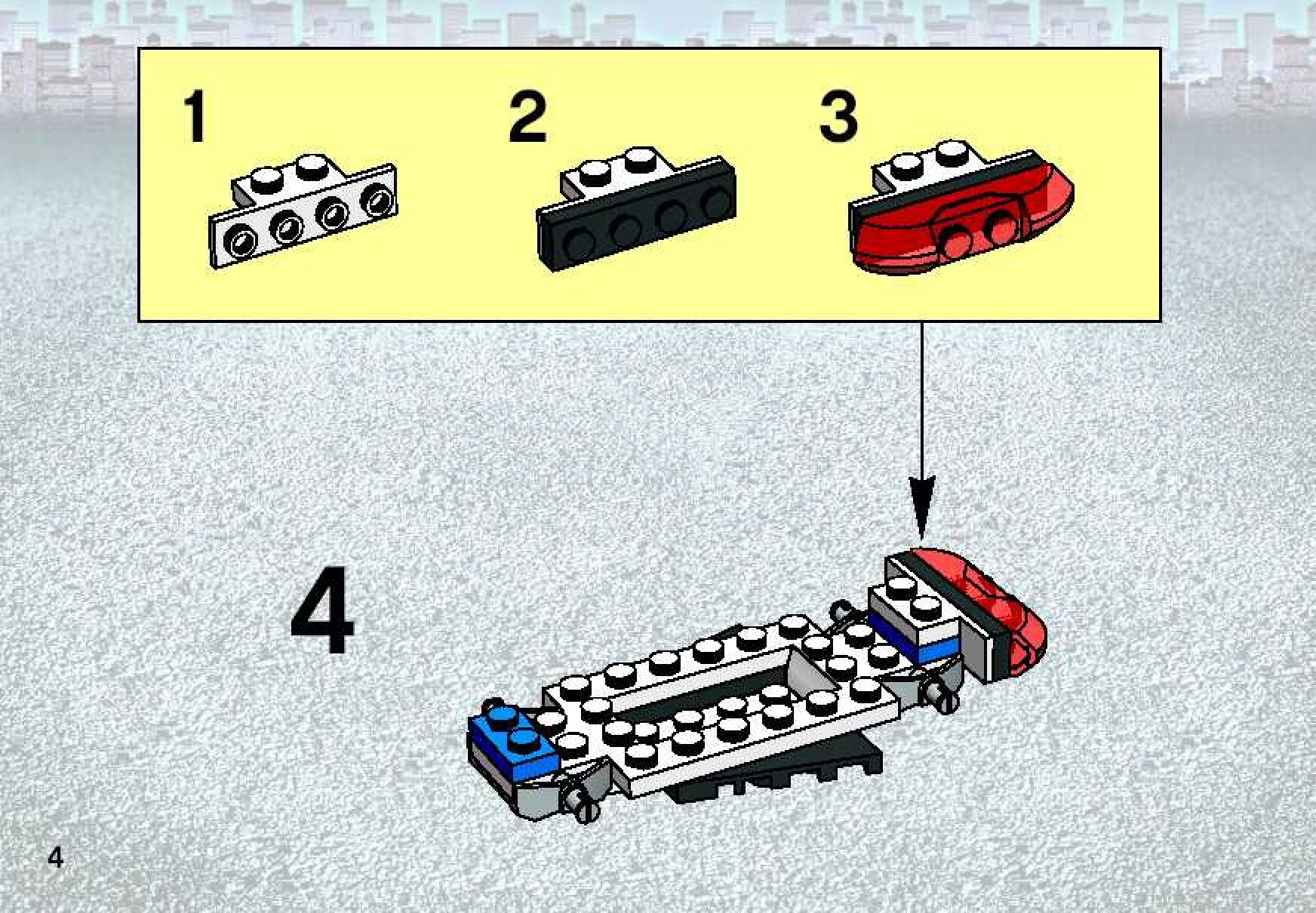 1

2

3

4

4