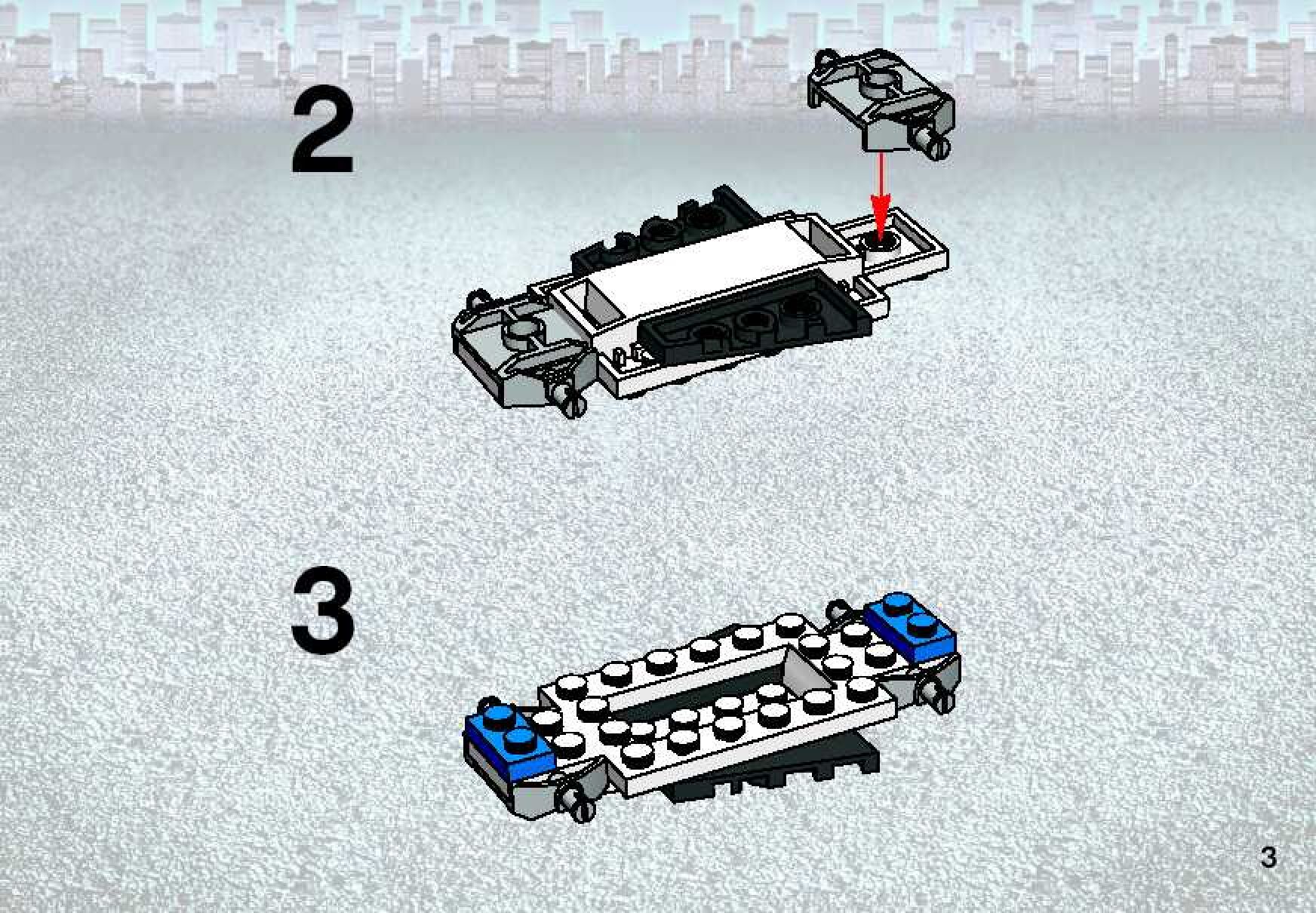 2

3

3