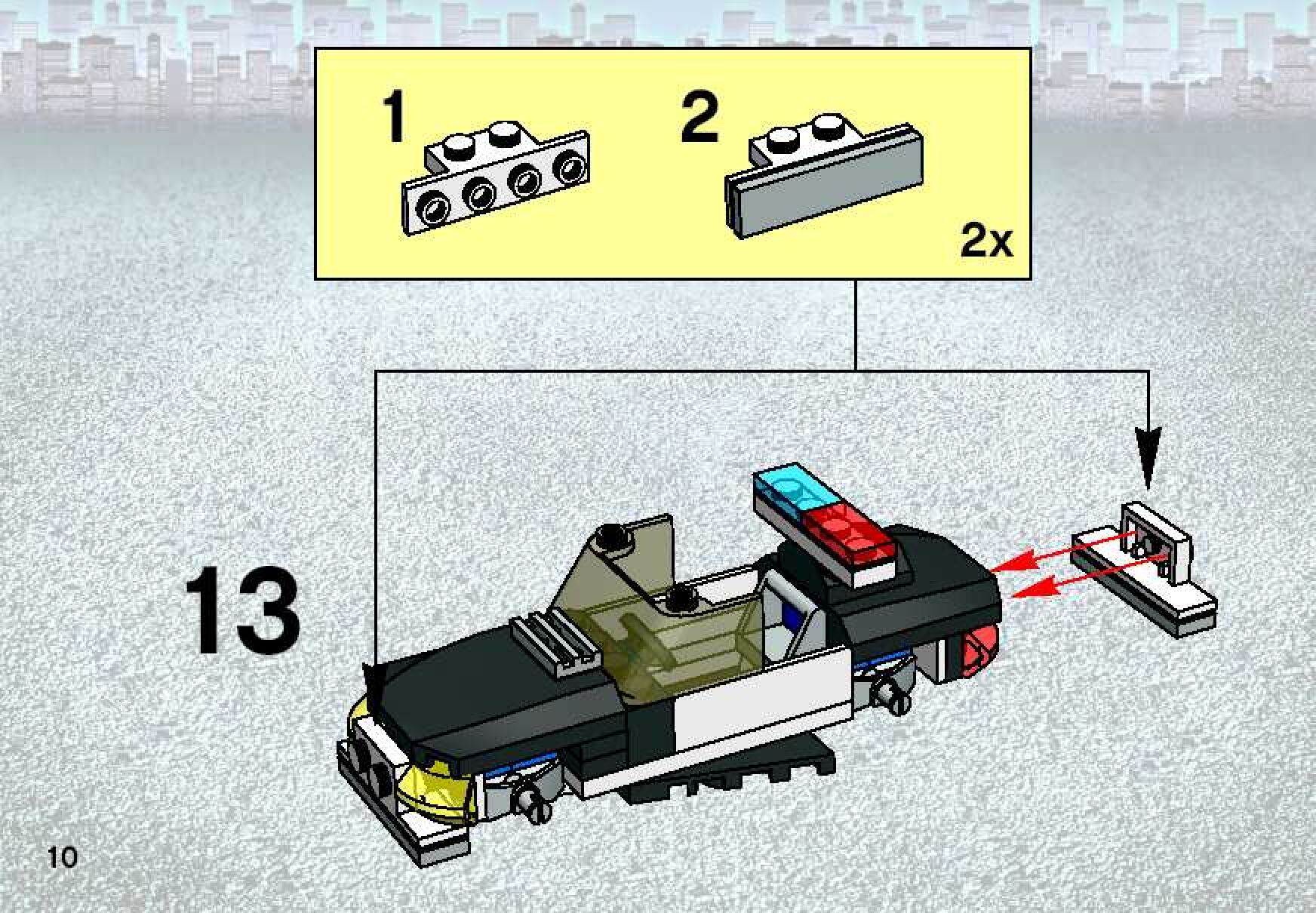 1

2

2x

13

10