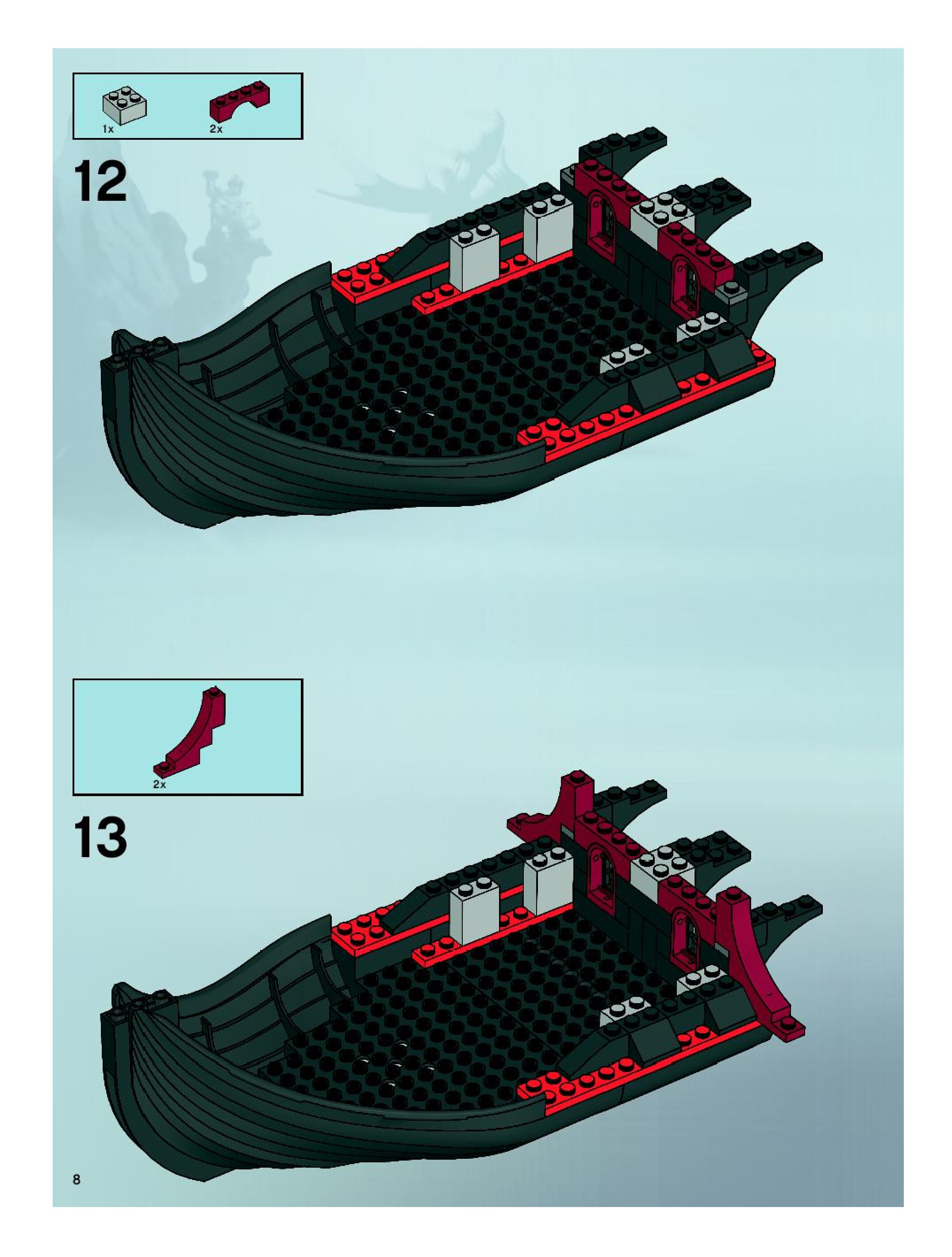 1x
2x

12

2x

13

8