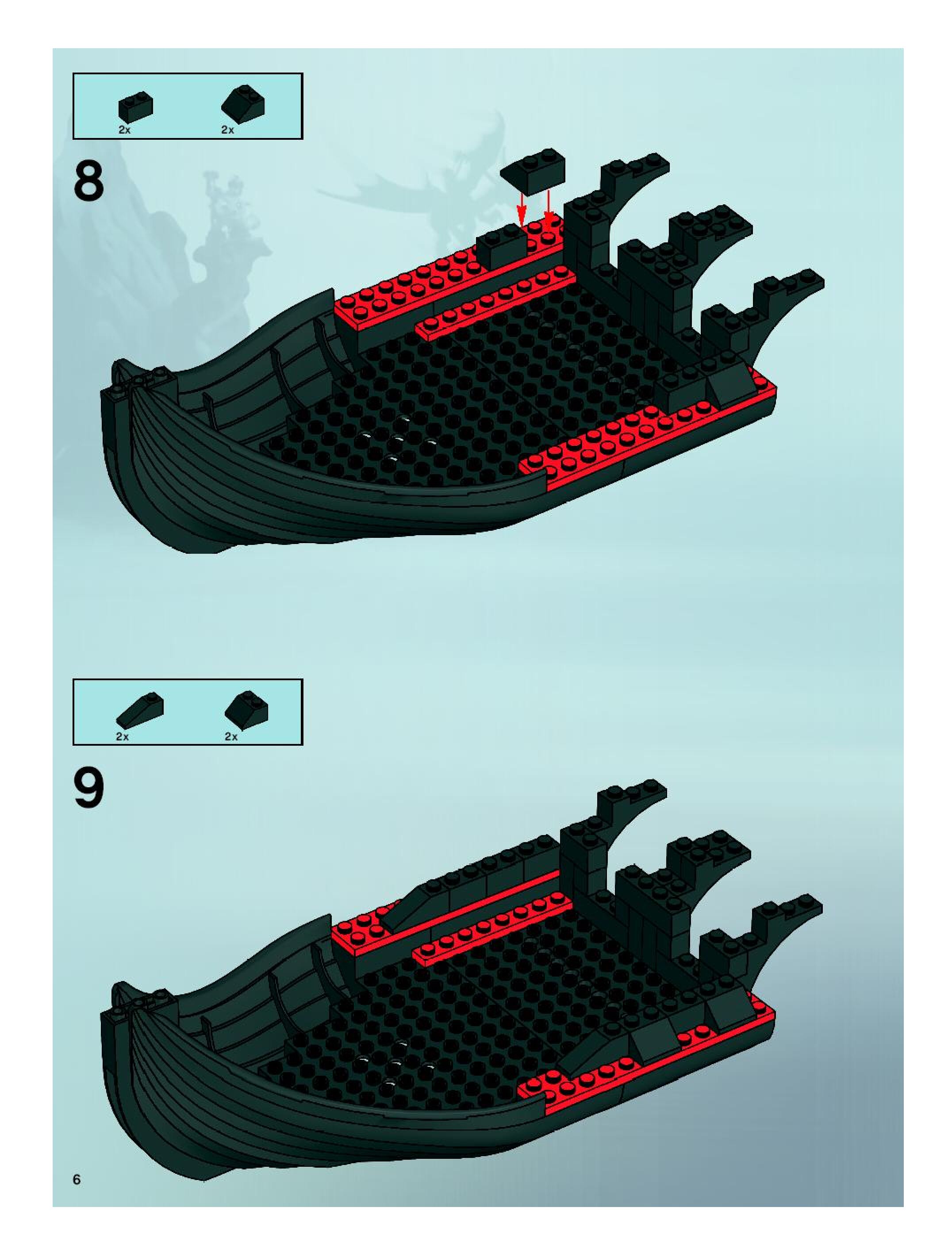 2x 2x

8

2x 2x

9

6