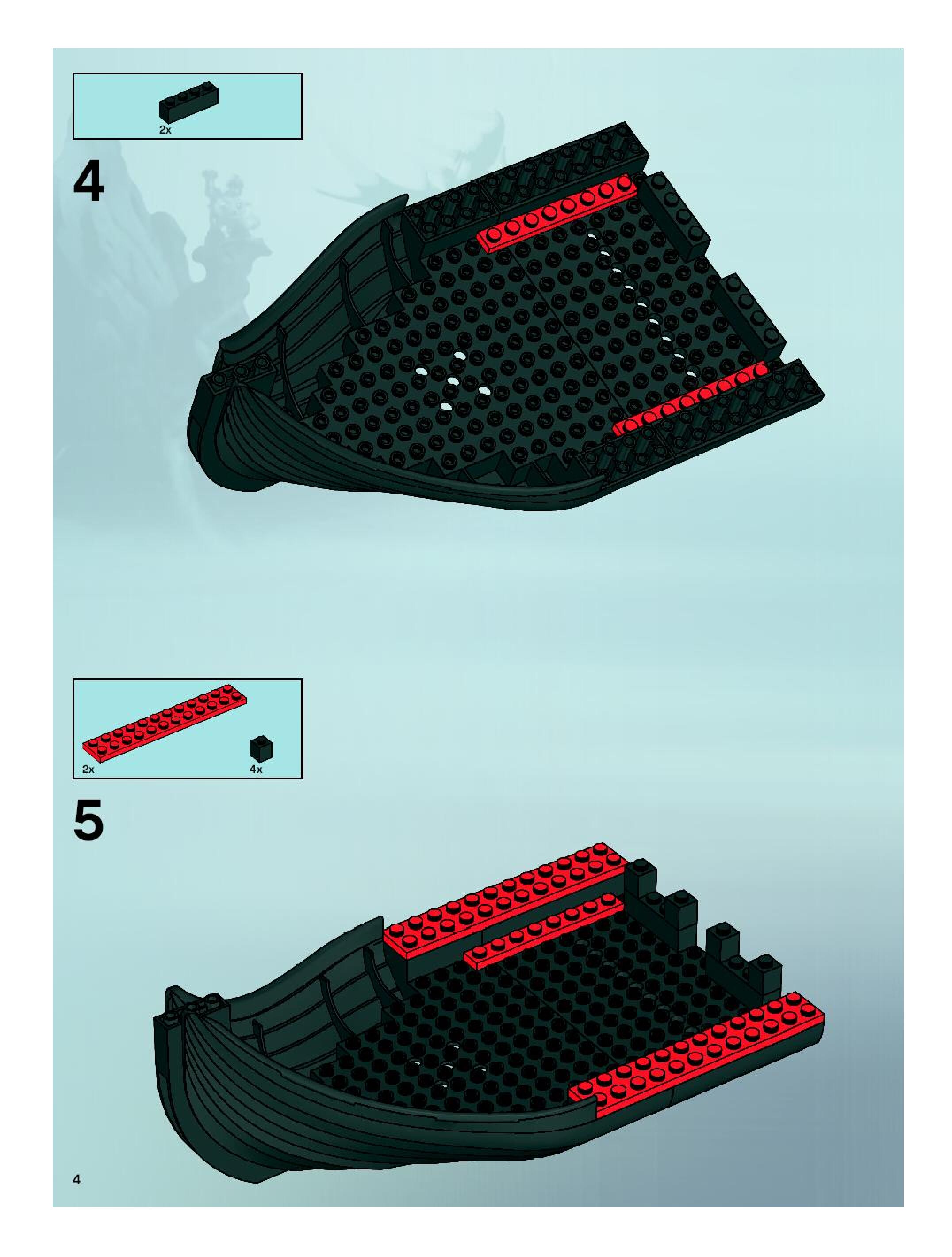 2x

4

2x

4x

5

4