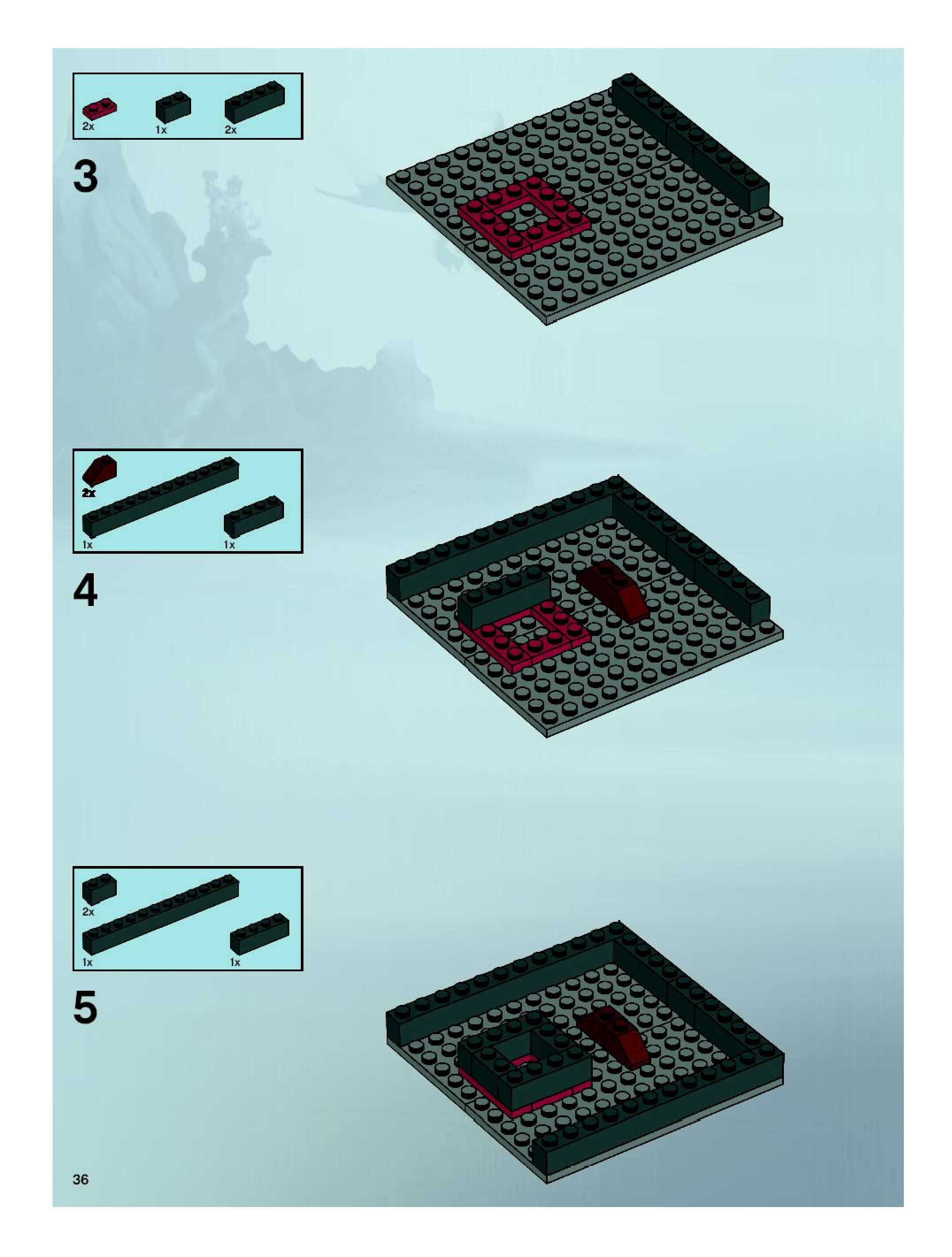 2x
1x
2x

3

2x
1x
1x

4

2x
1x
1x

5

36