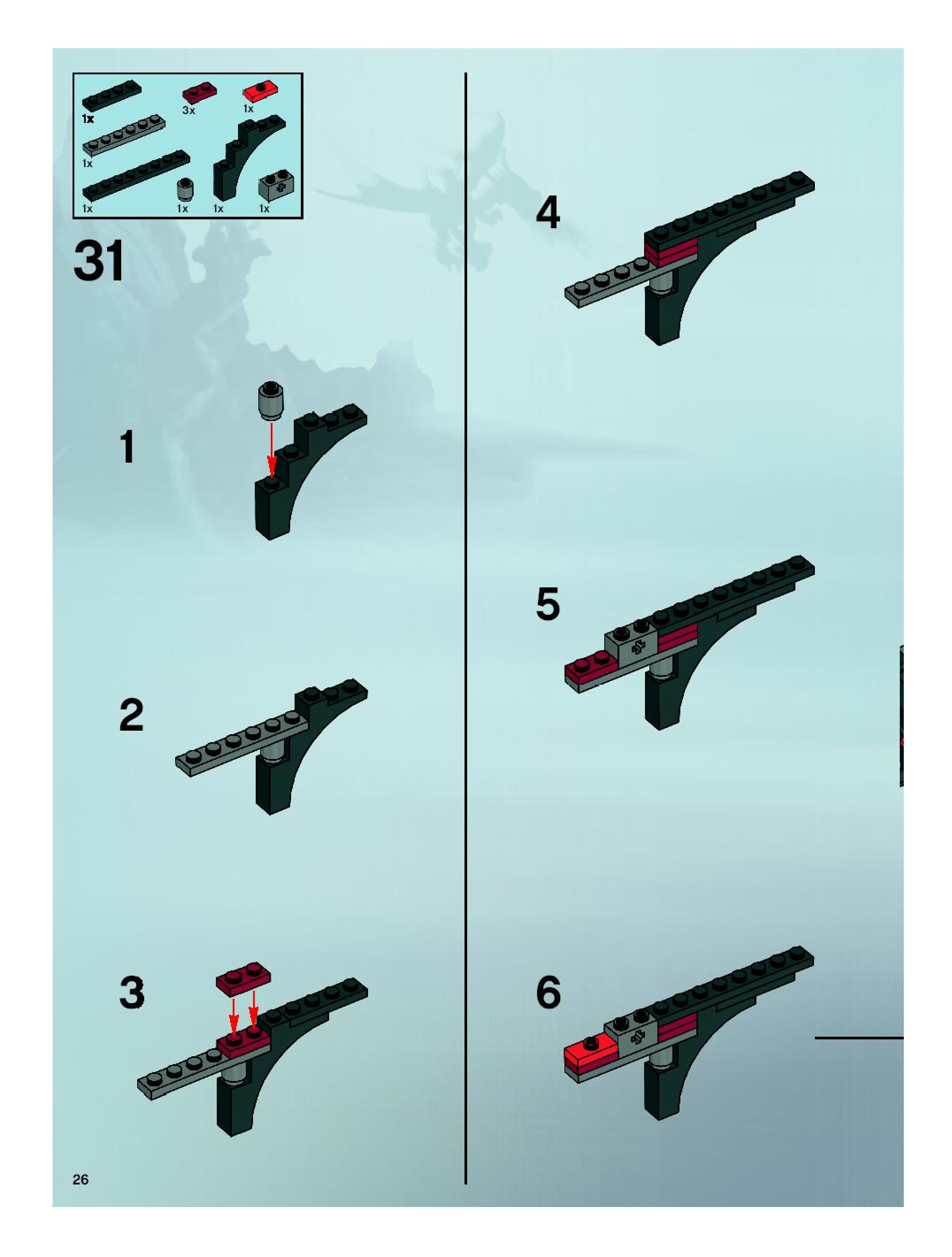 1x
3x
1x
1x
1x
1x
1x
1x

31

1

2

3

4

5

6

26