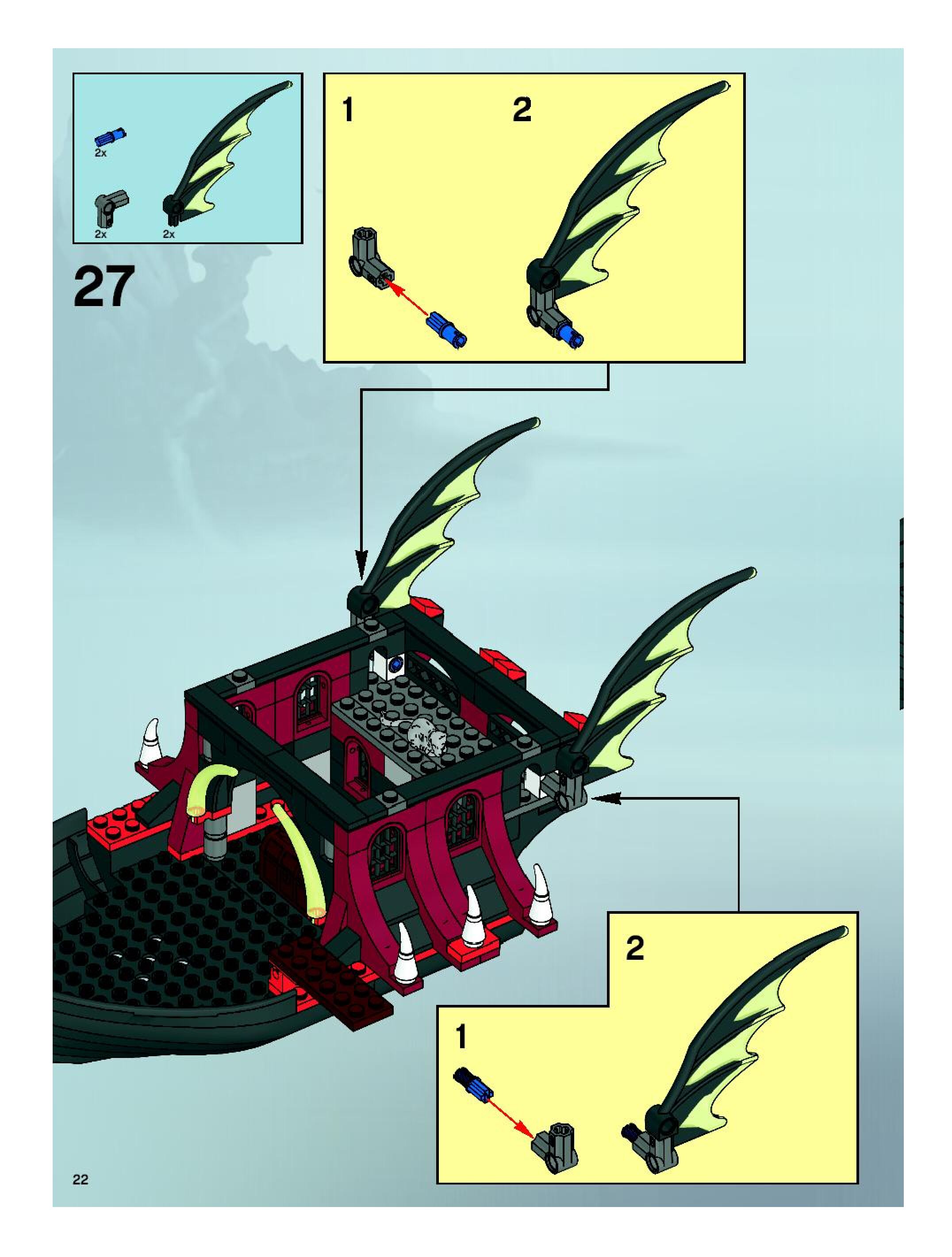 2x

2x

2x

27

1

2

2

1

22