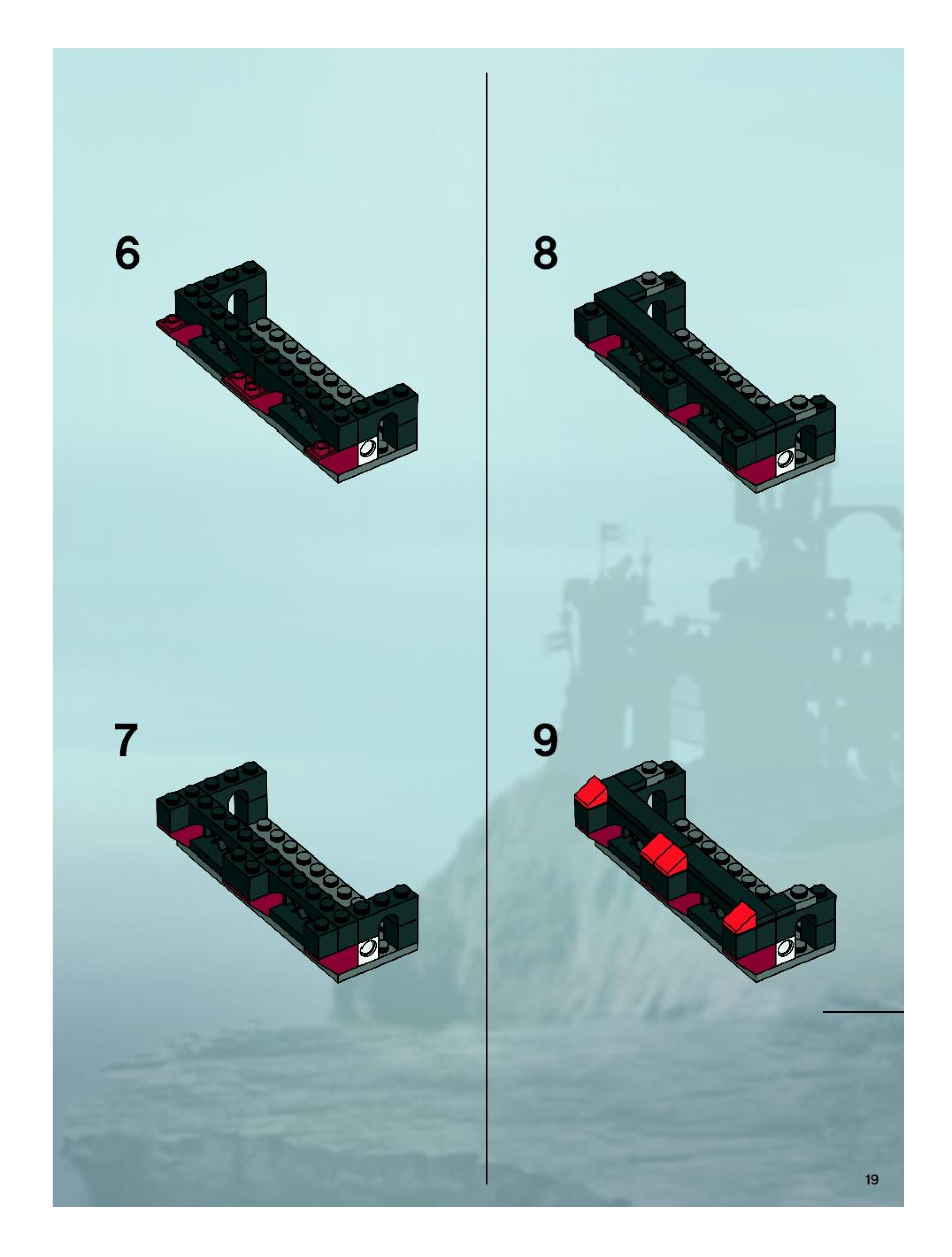 6

7

8

9

19