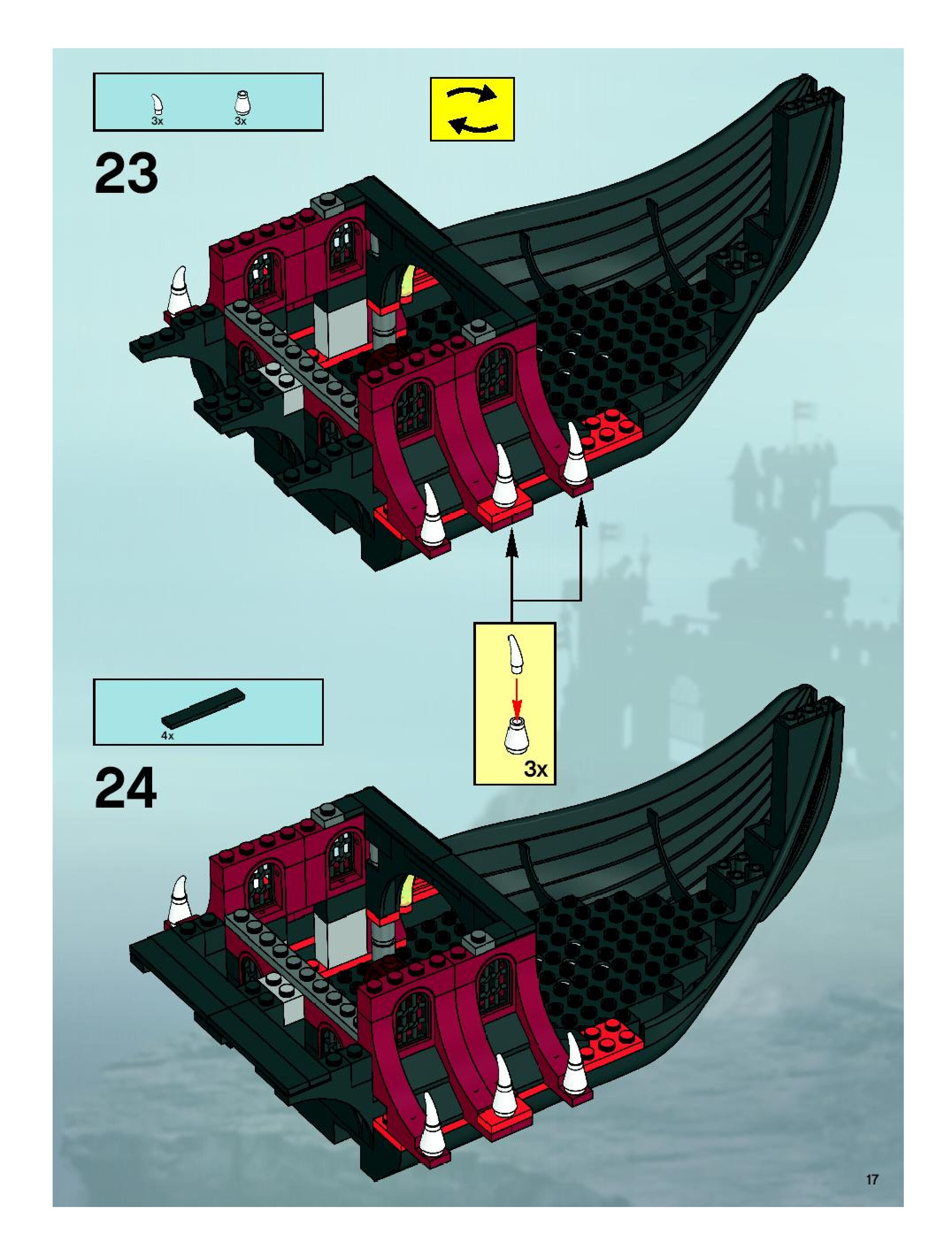 3x 3x

23

3x

4x

24

17