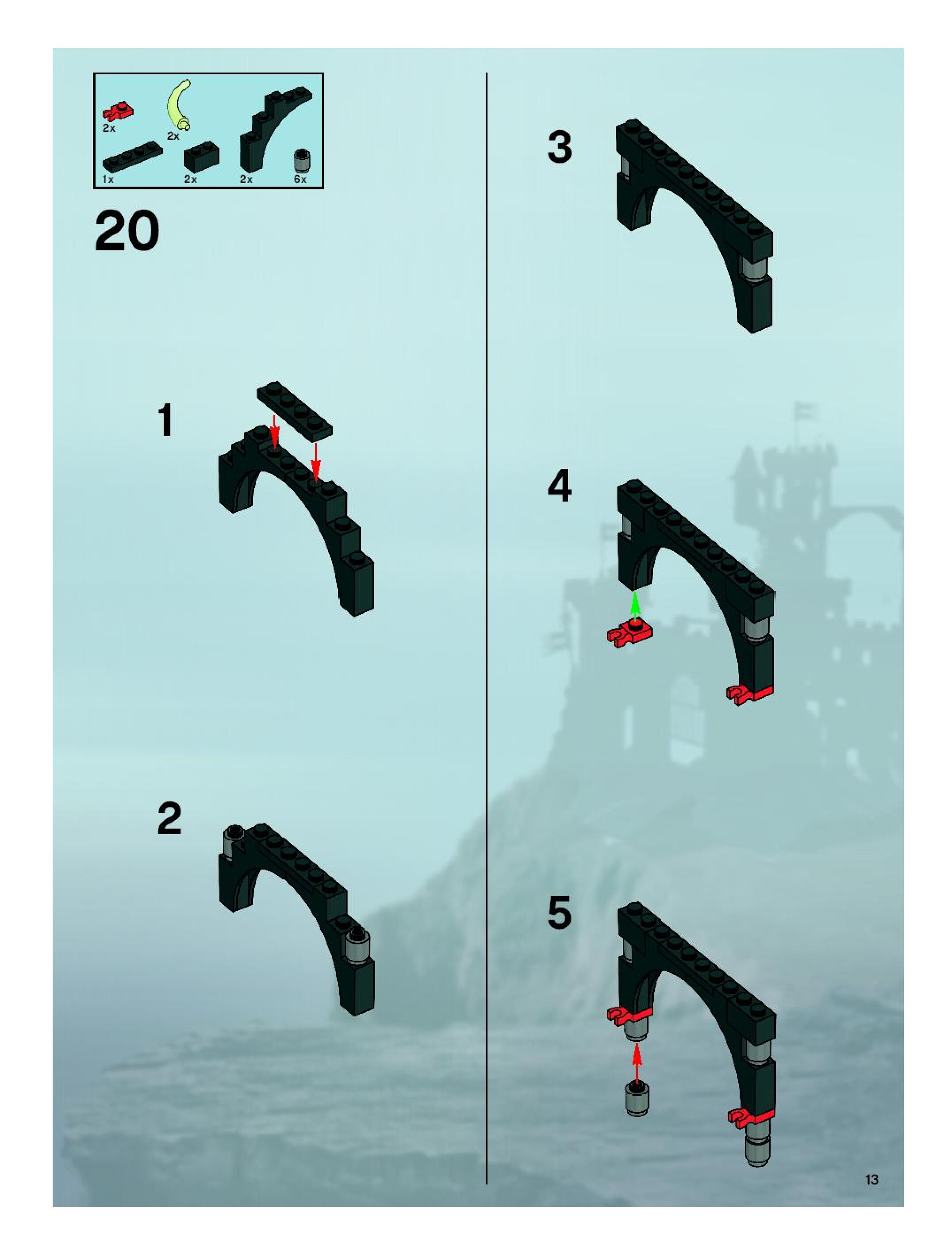 2x 2x
1x 2x 2x 6x

20

1

2

3

4

5

13