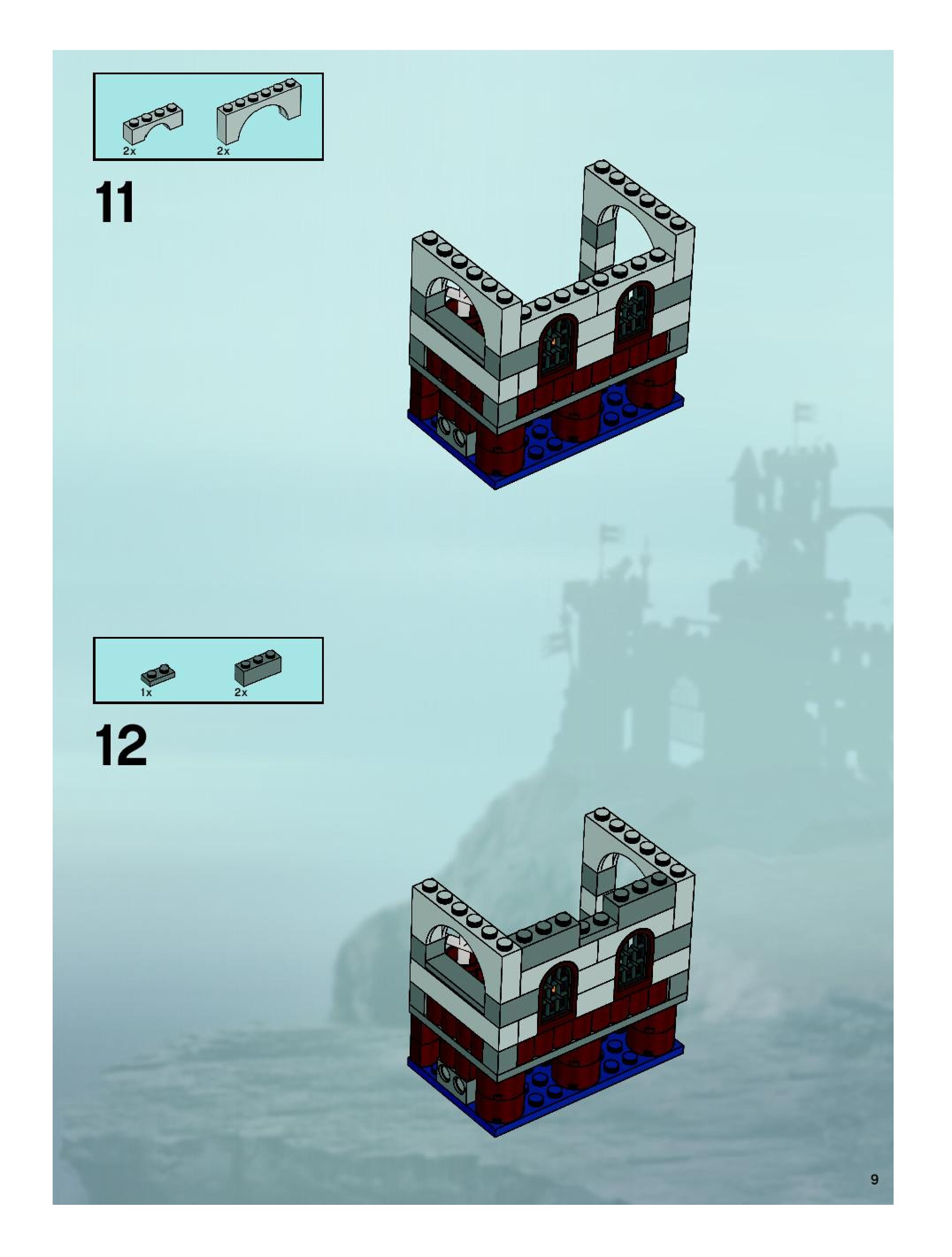 2x
2x

11

1x
2x

12

9