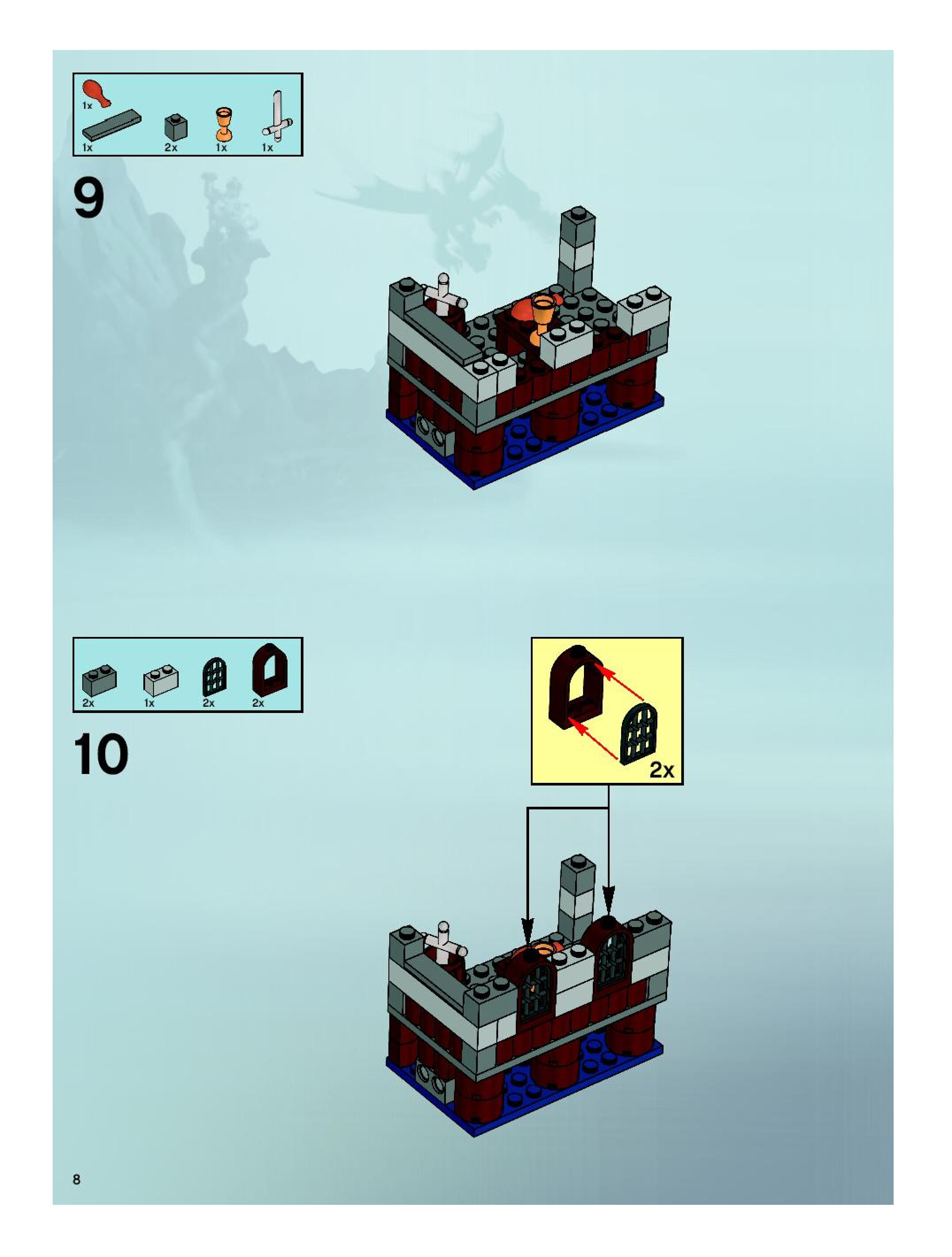 1x
1x 2x 1x 1x

9

2x 1x 2x 2x

10

2x

8