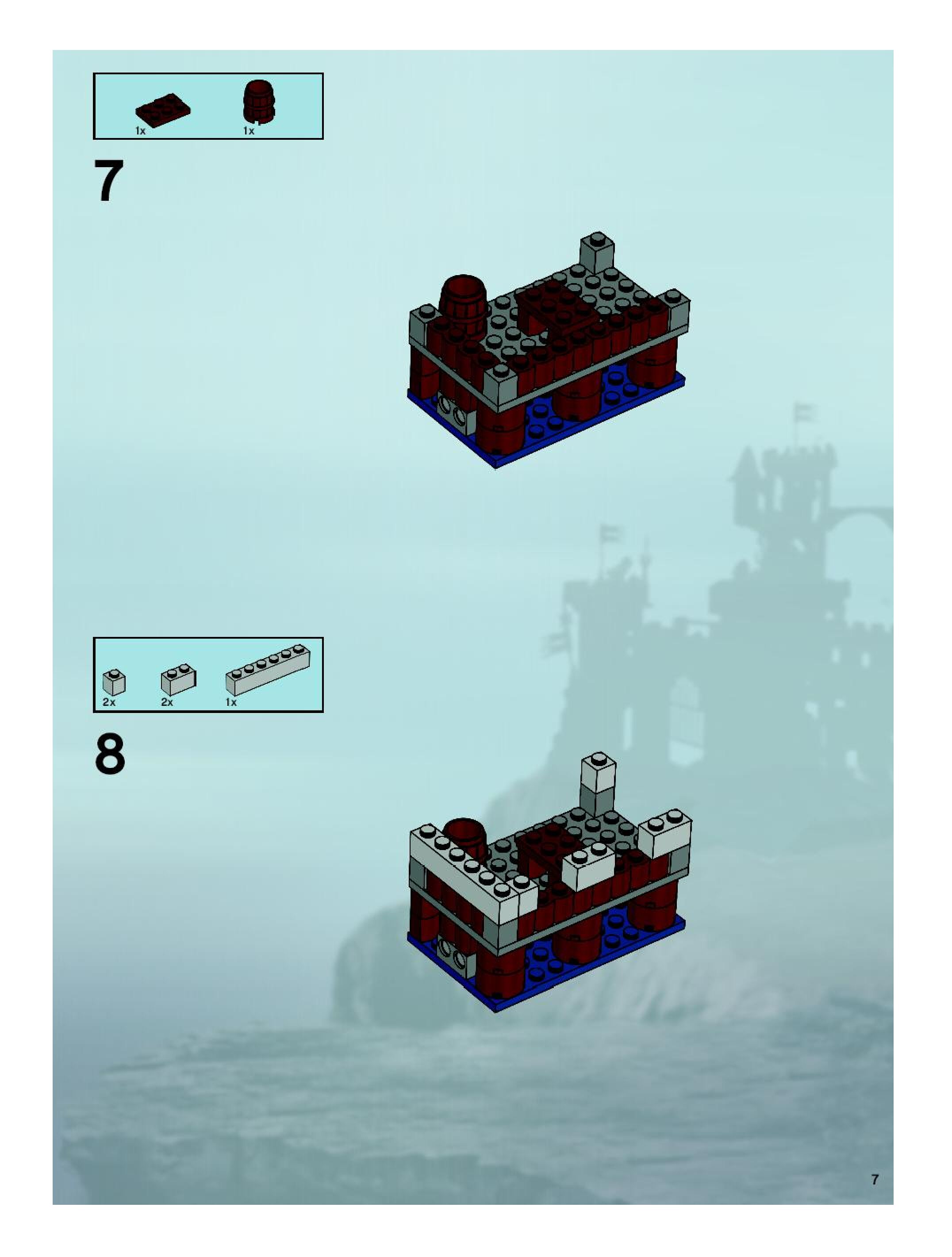 1x 1x

7

2x 2x 1x

8

7