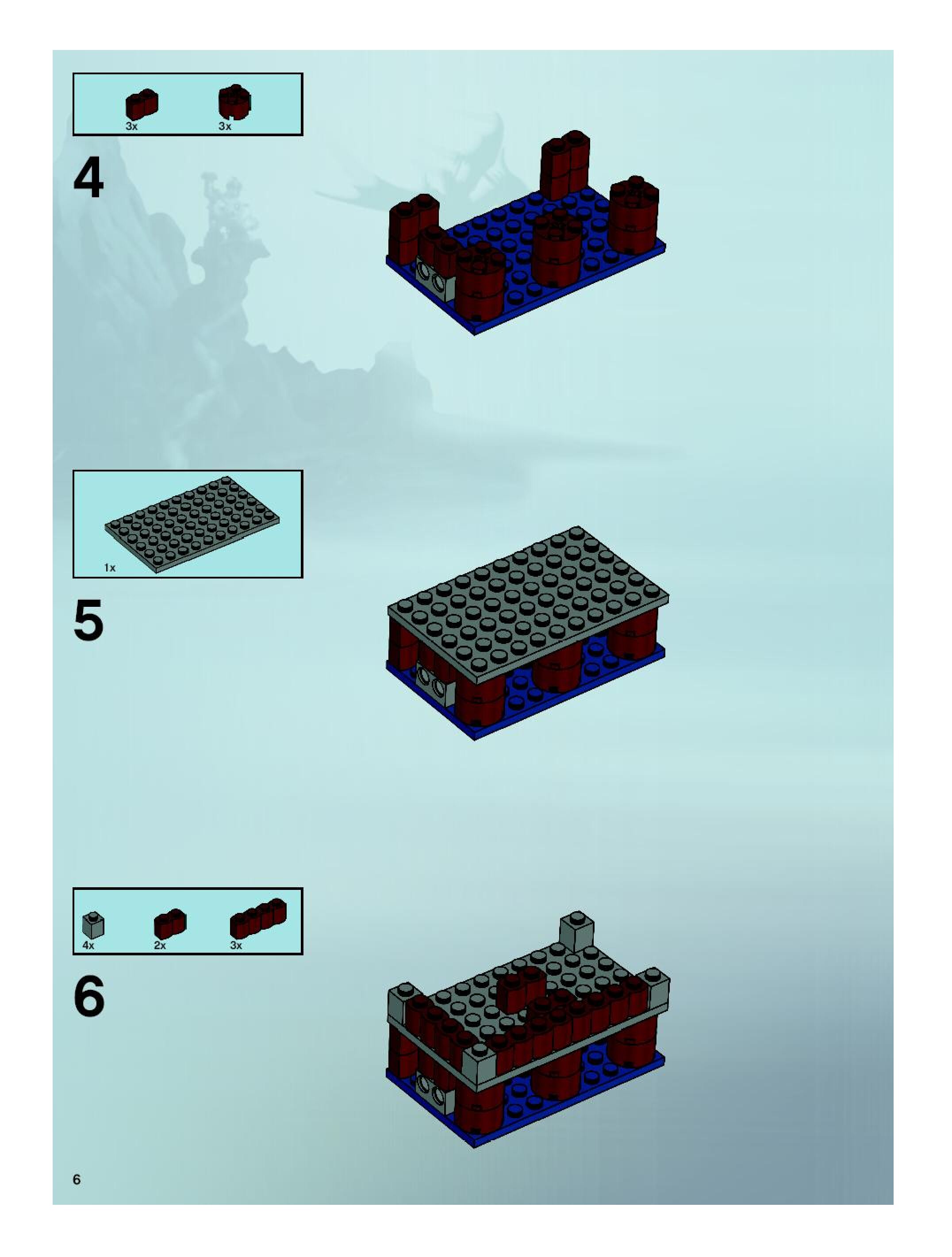 3x 3x

4

1x

5

4x 2x 3x

6

6