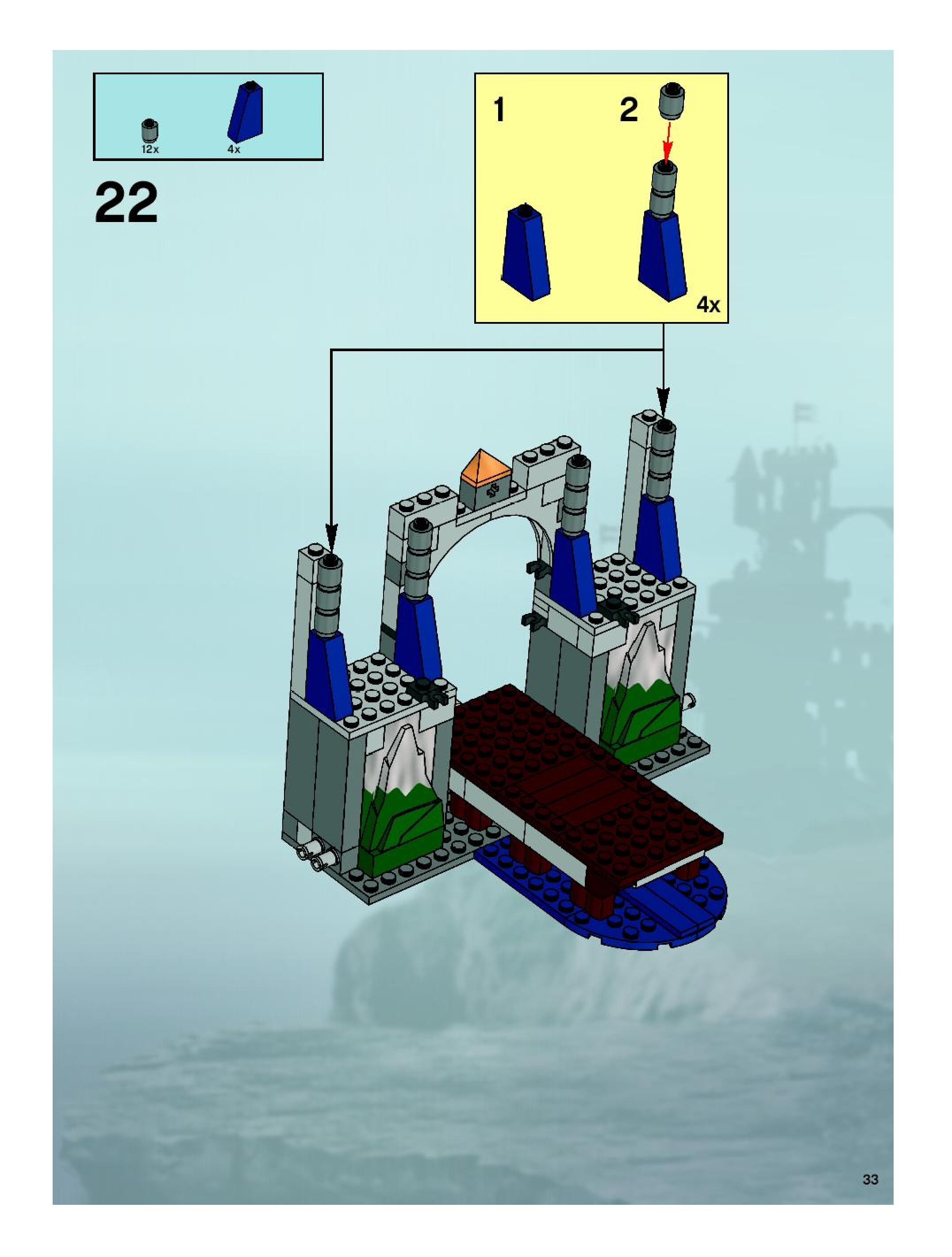 12x
4x

22

1
2

4x

33