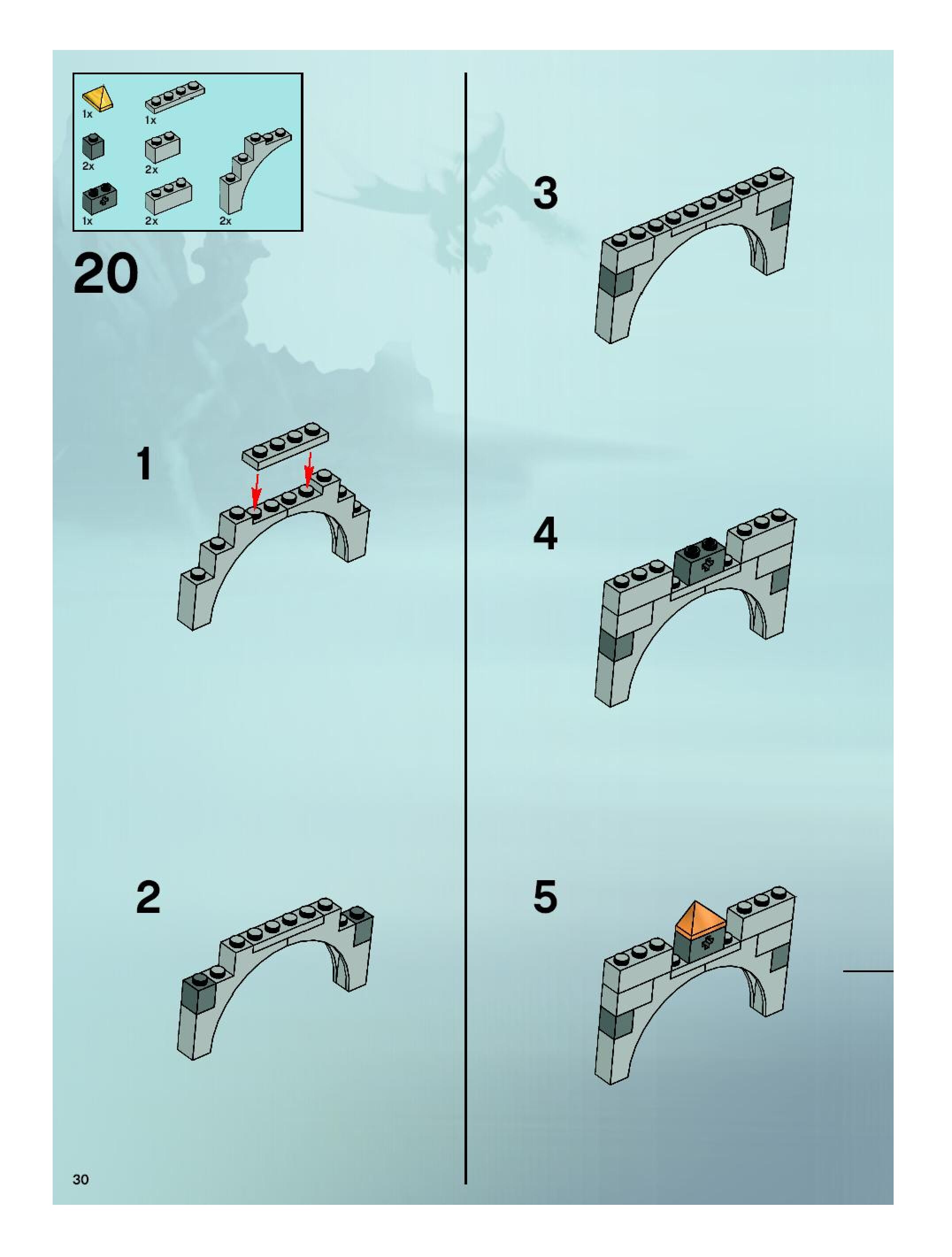 1x
1x
2x
2x
1x
2x
2x

20

1

2

3

4

5

30