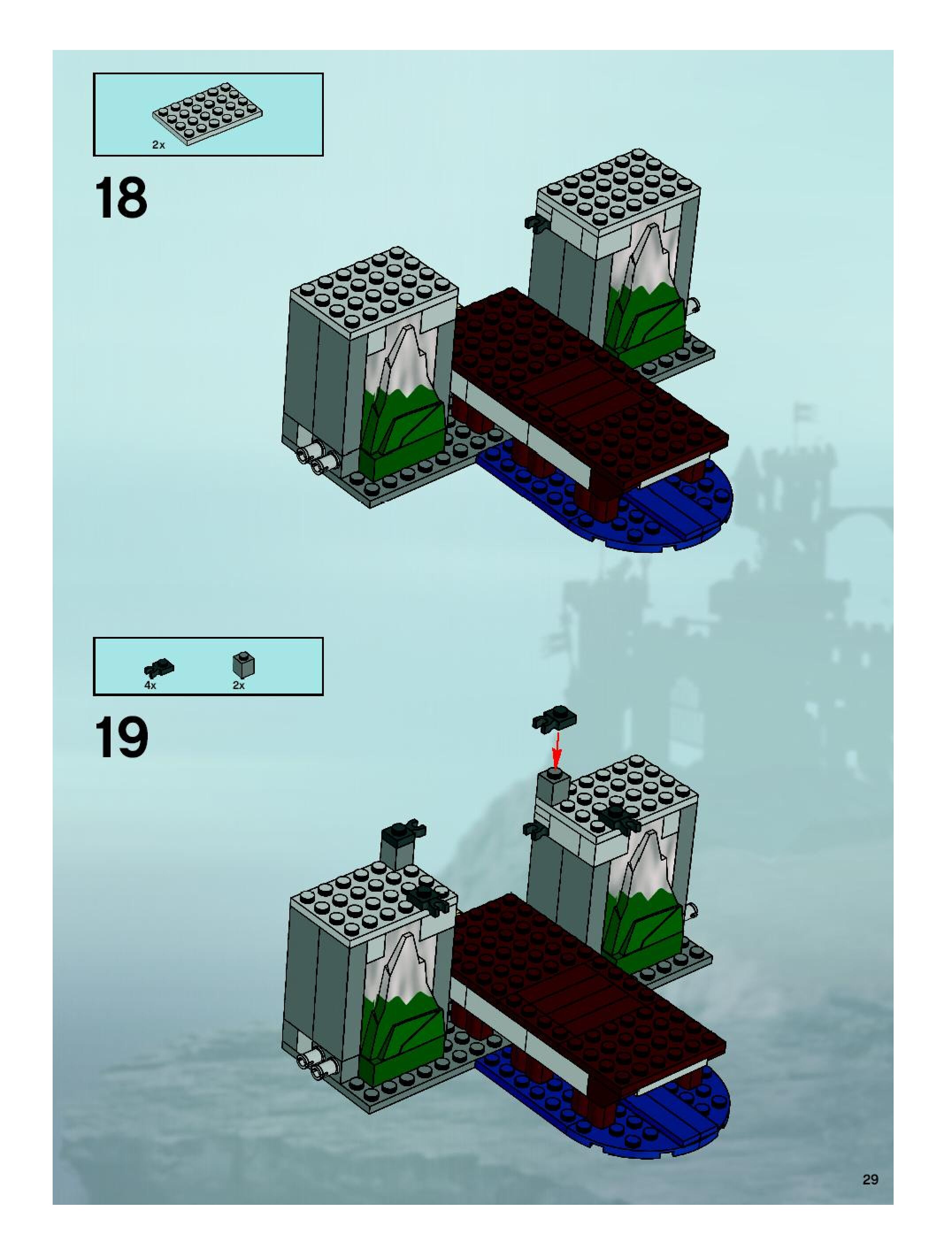 2x

18

4x

2x

19

29