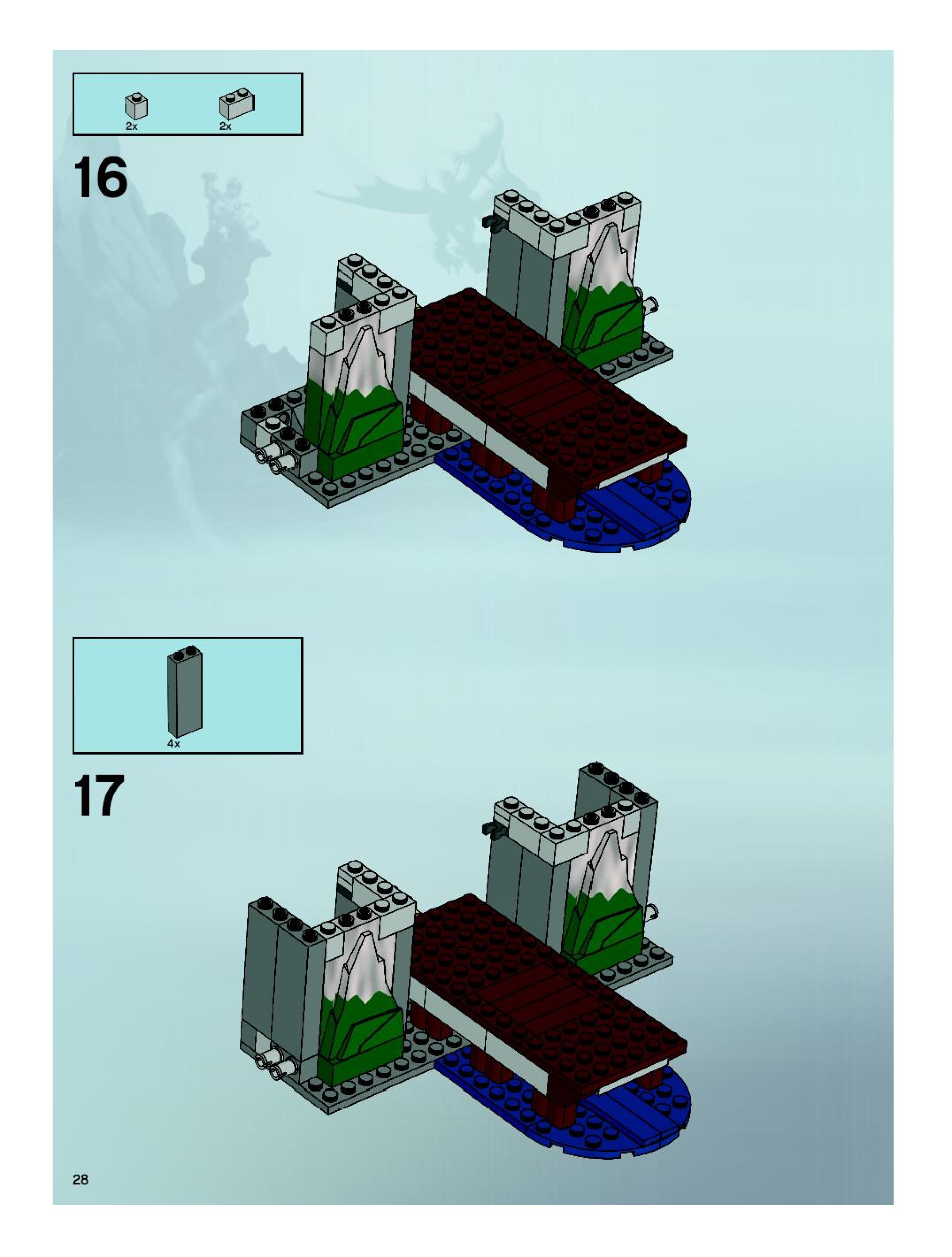 2x 2x

16

4x

17

28