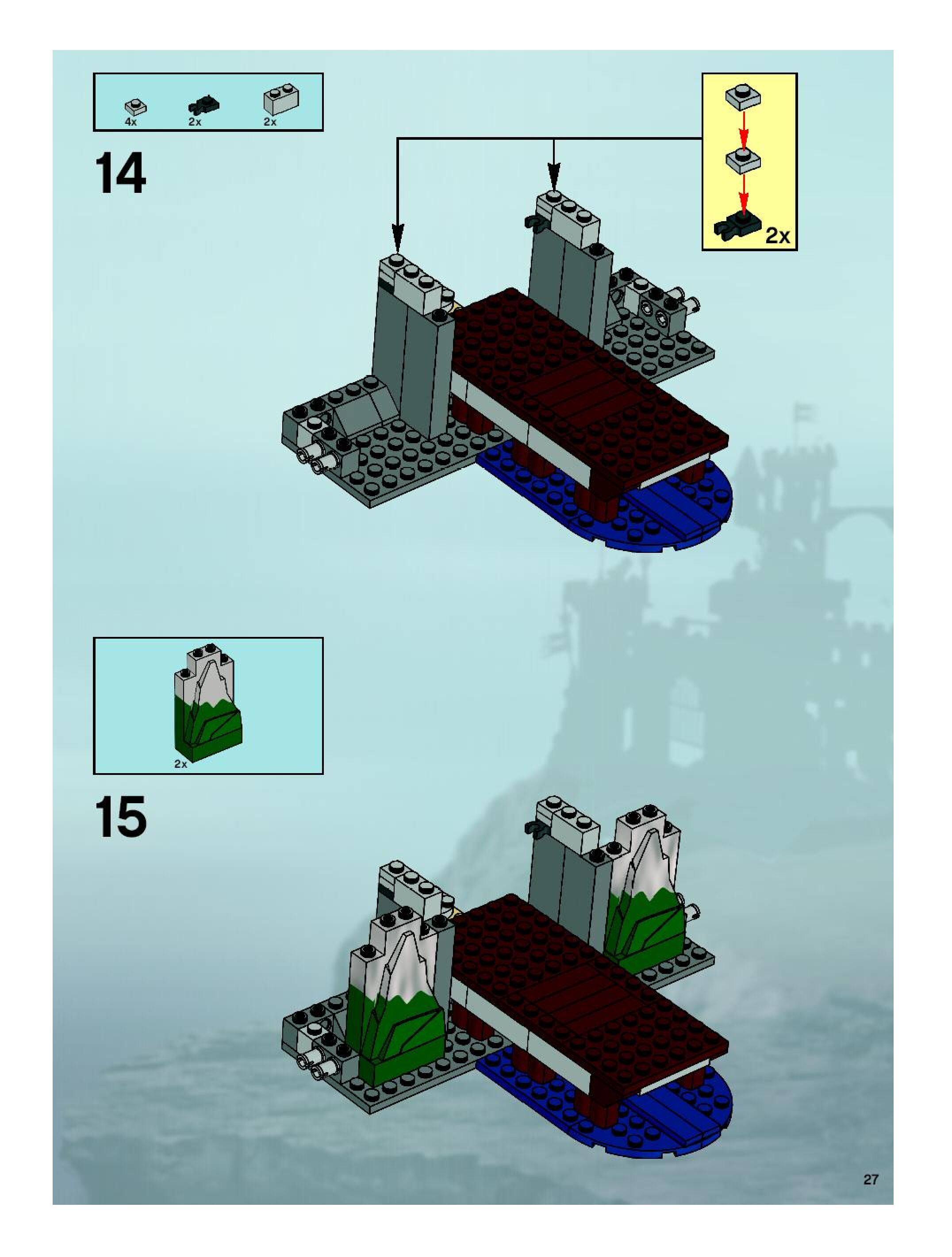 4x 2x 2x

14

2x

2x

15

27