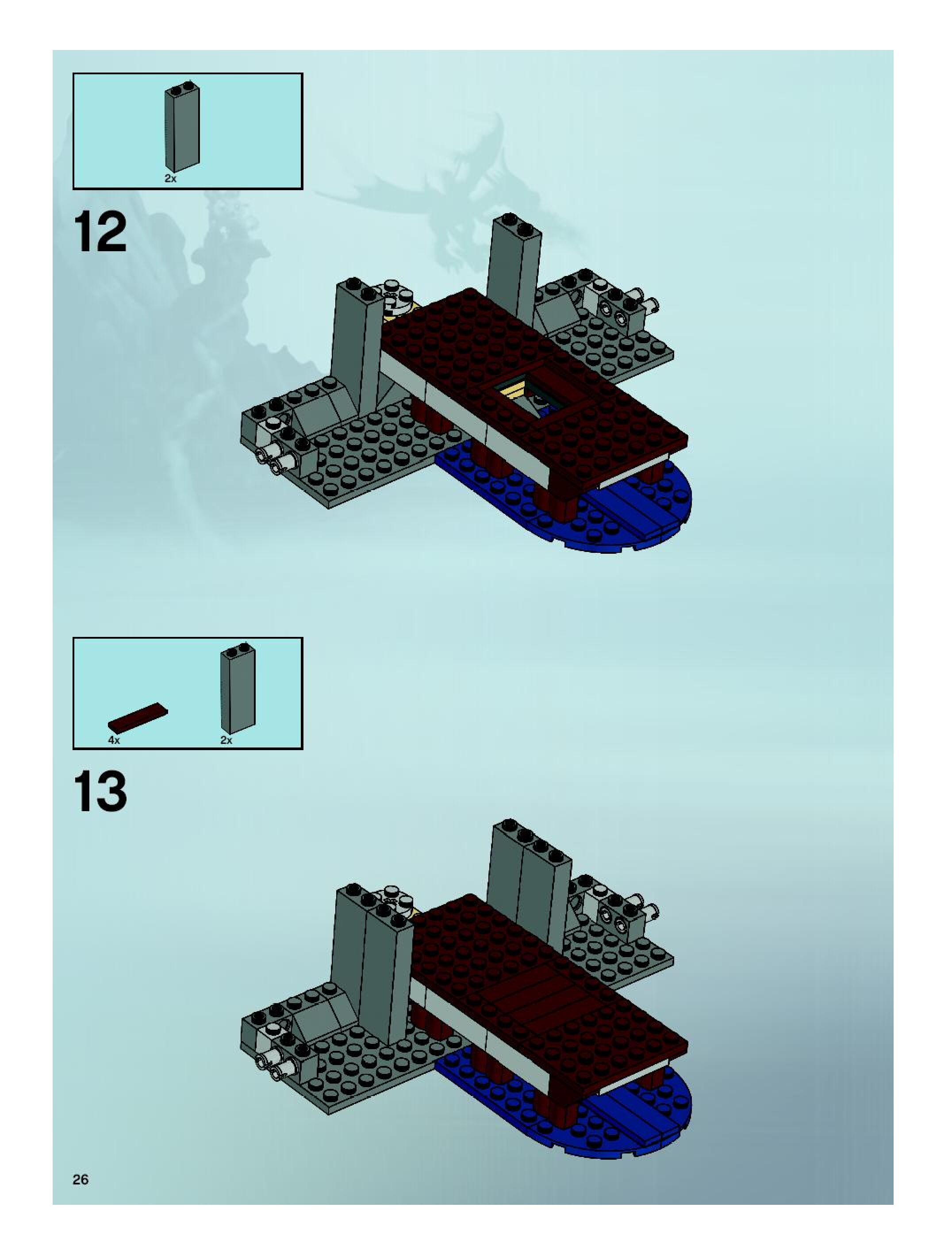 2x

12

4x

2x

13

26